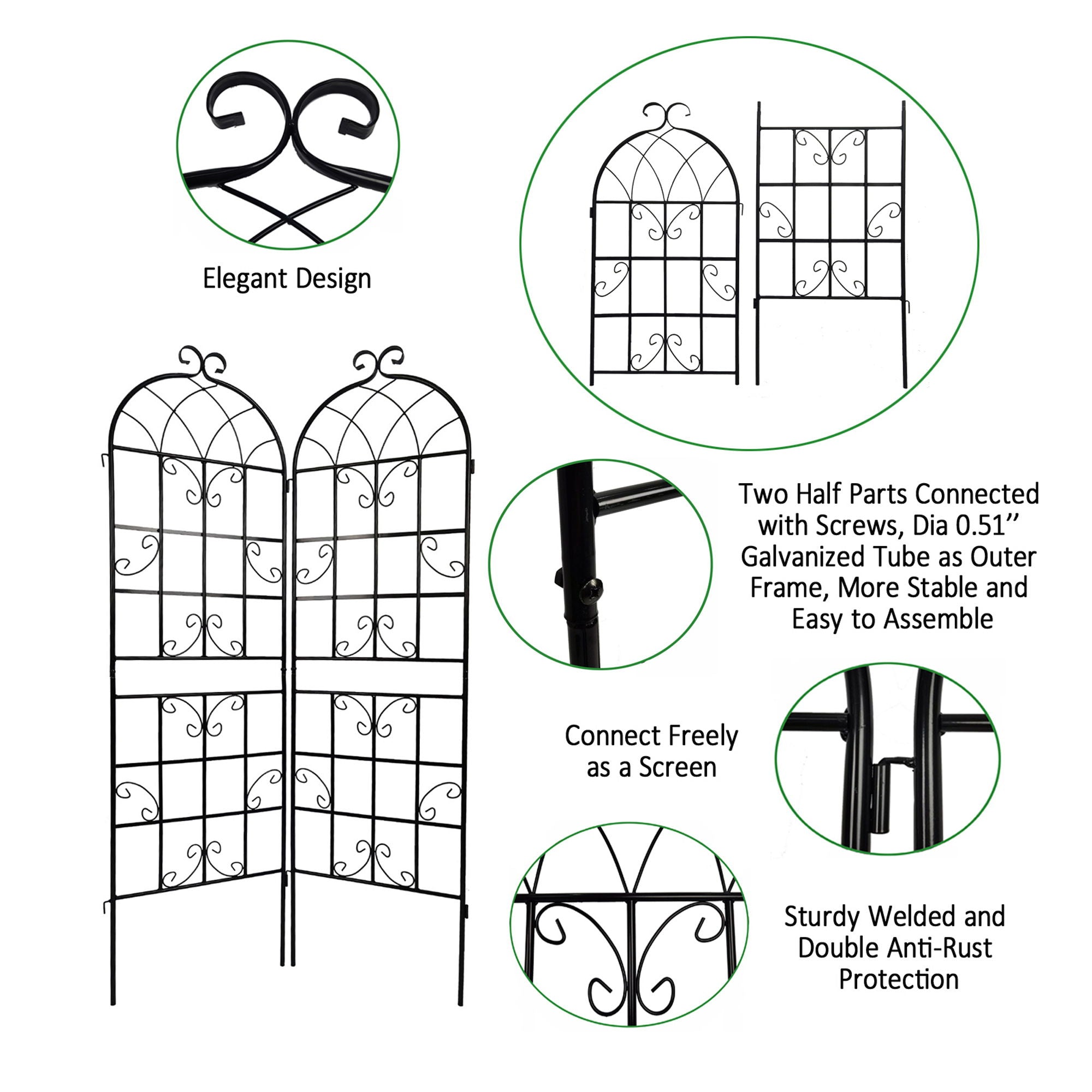 Elegant Design

Two Half Parts Connected with Screws, Dia 0.51’’ Galvanized Tube as Outer Frame, More Stable and Easy to Assemble

Connect Freely as a Screen

Sturdy Welded and Double Anti-Rust Protection