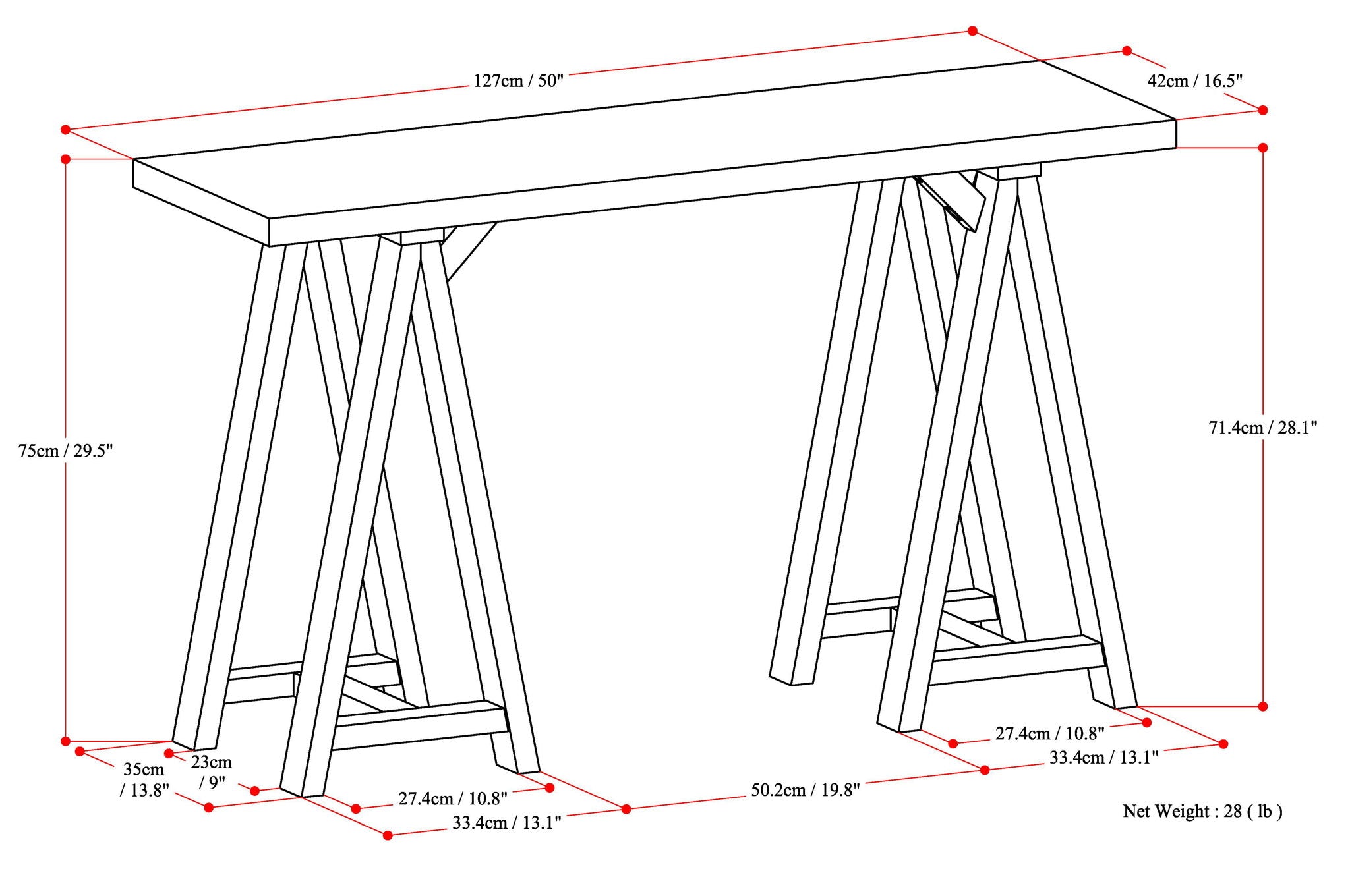 127cm / 50"

42cm / 16.5"

75cm / 29.5"

71.4cm / 28.1"

35cm / 13.8"

23cm / 9"

27.4cm / 10.8"

33.4cm / 13.1"

50.2cm / 19.8"

27.4cm / 10.8"

33.4cm / 13.1"

Net Weight : 28 ( lb )