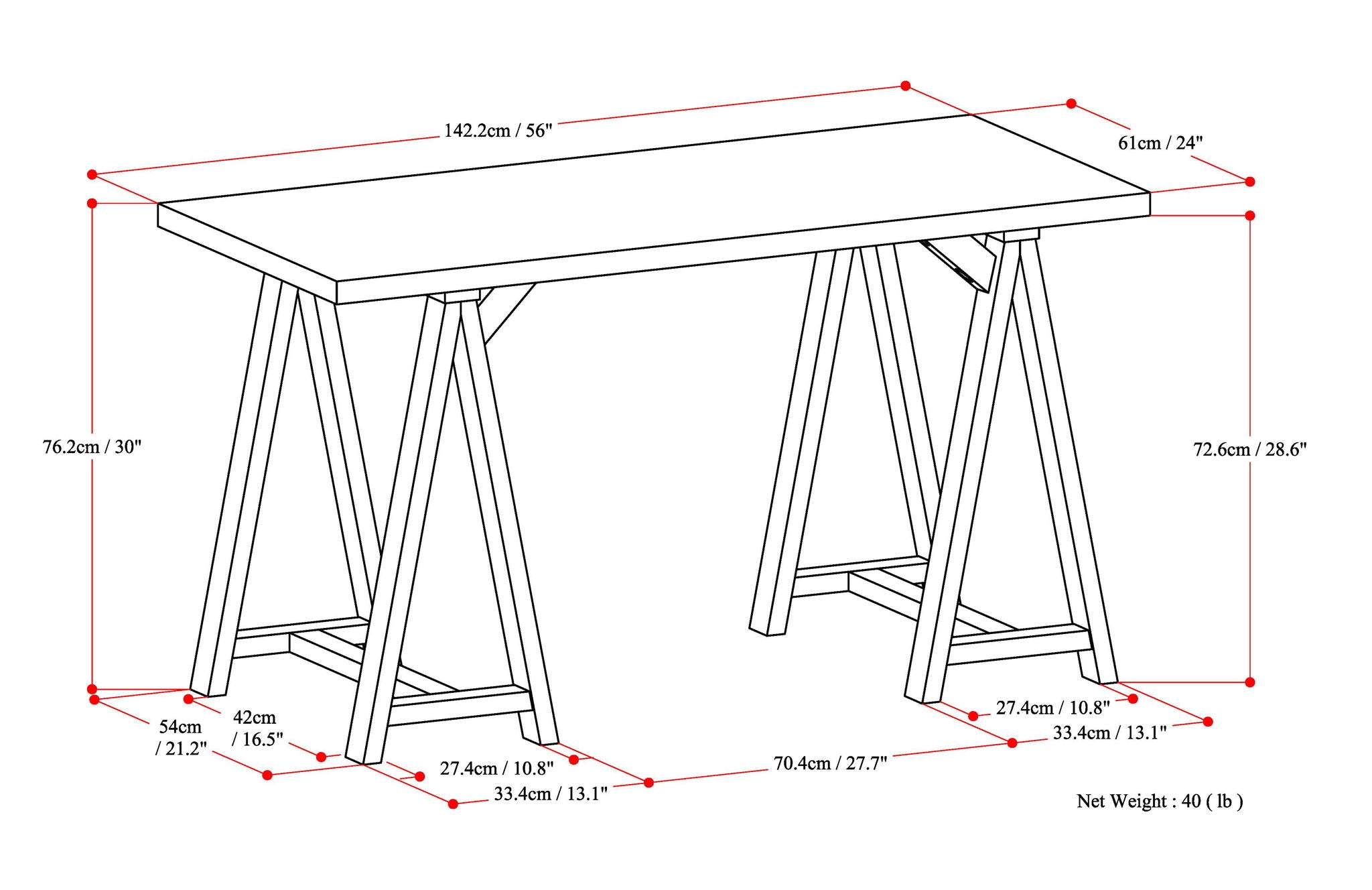 142.2cm / 56"

61cm / 24"

76.2cm / 30"

72.6cm / 28.6"

54cm / 21.2"

42cm / 16.5"

27.4cm / 10.8"

33.4cm / 13.1"

70.4cm / 27.7"

27.4cm / 10.8"

33.4cm / 13.1"

Net Weight : 40 ( lb )