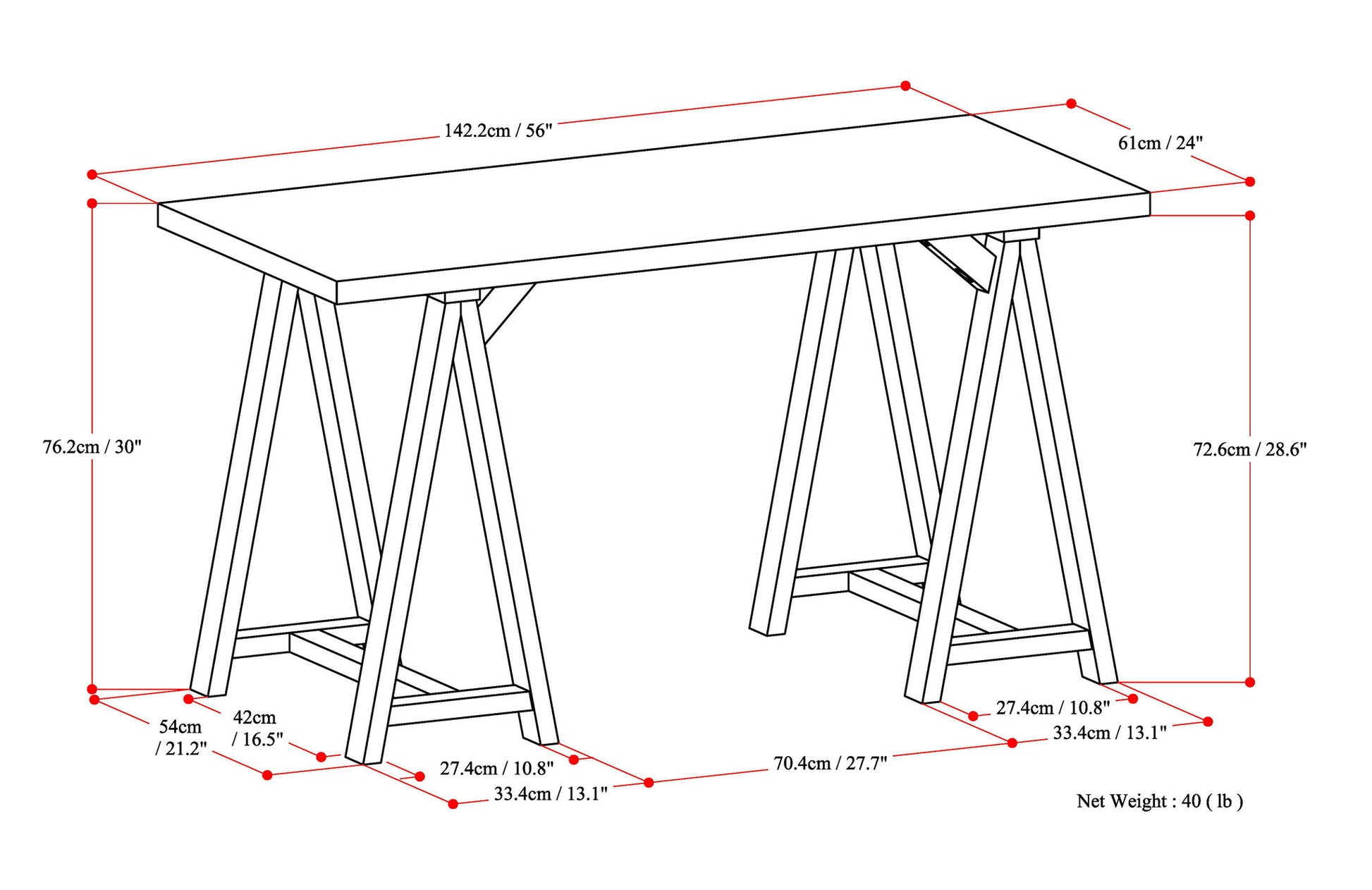 142.2cm / 56"

61cm / 24"

76.2cm / 30"

72.6cm / 28.6"

54cm / 21.2"

42cm / 16.5"

27.4cm / 10.8"

33.4cm / 13.1"

70.4cm / 27.7"

27.4cm / 10.8"

33.4cm / 13.1"

Net Weight : 40 ( lb )