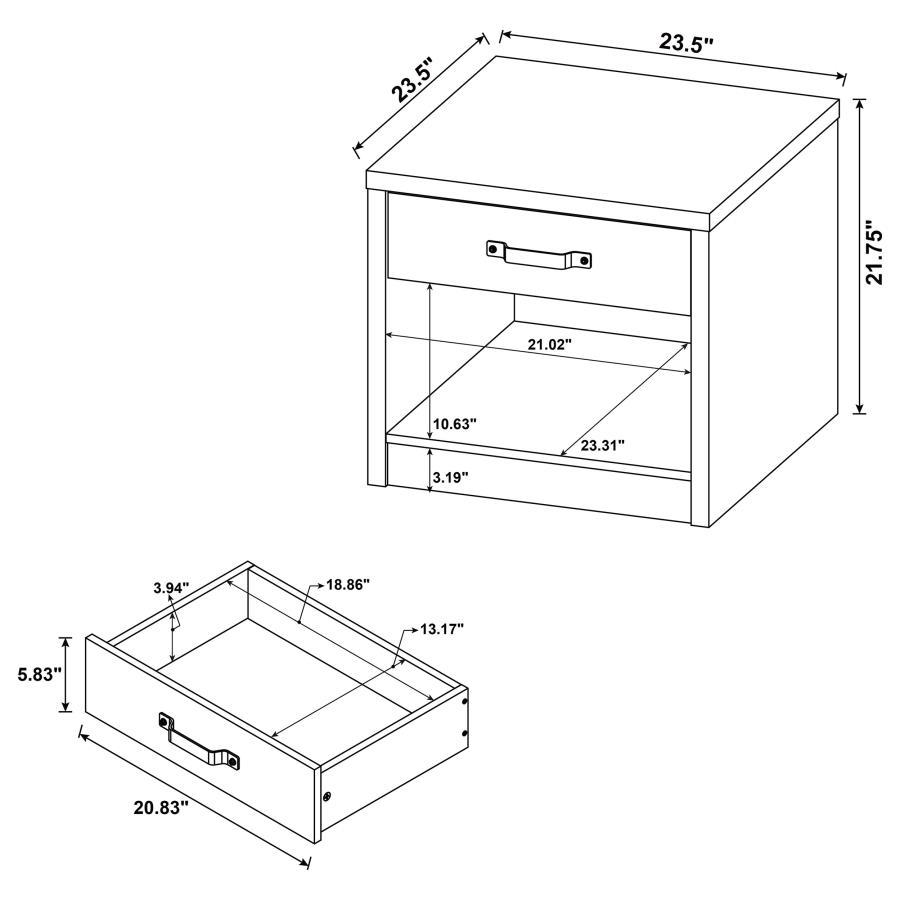 23.5"
23.5"
21.75"
21.02"
10.63"
23.31"
3.19"
3.94"
18.86"
13.17"
5.83"
20.83"