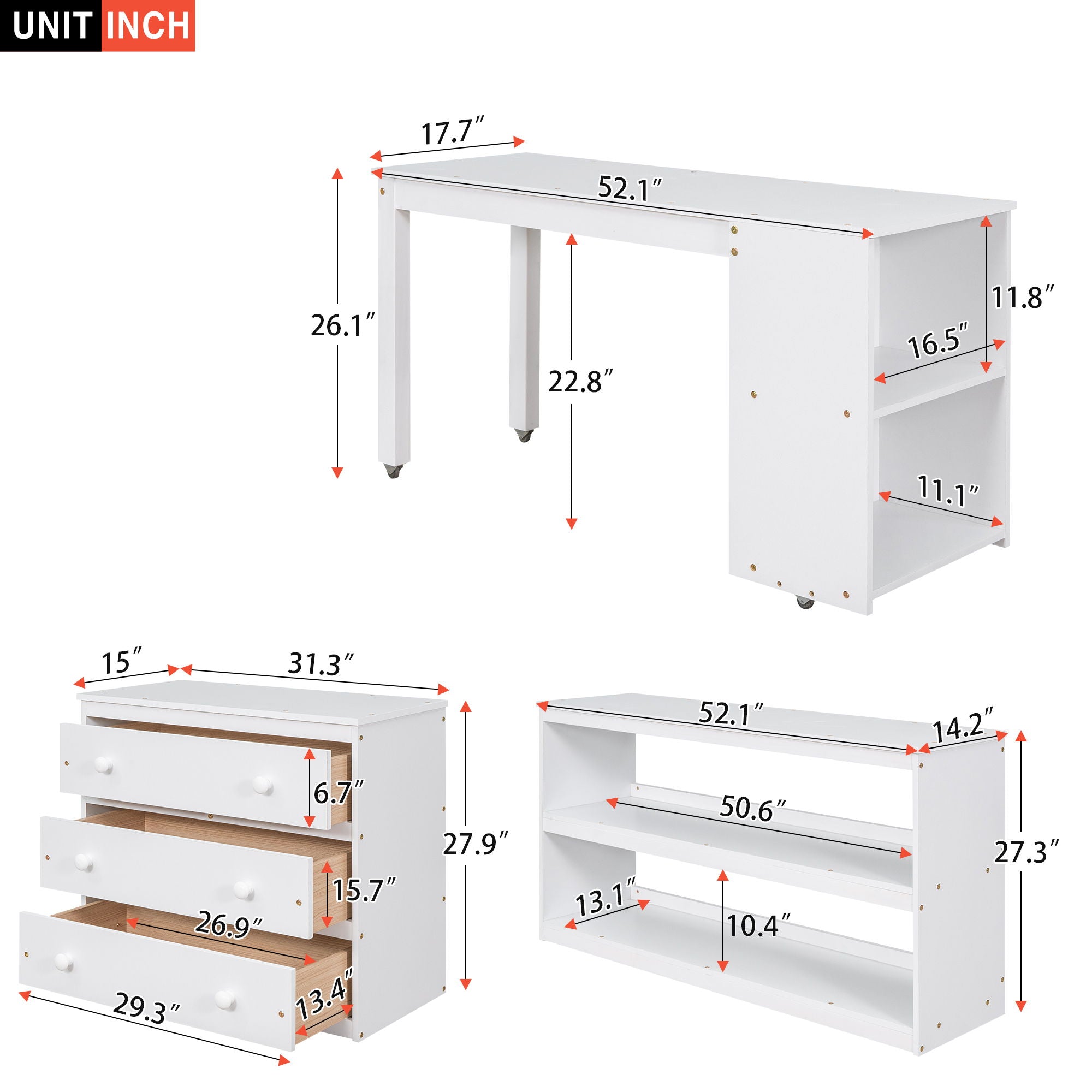 UNIT INCH

17.7″
52.1″
26.1″
22.8″
11.8″
16.5″
11.1″

15″
31.3″
6.7″
27.9″
15.7″
26.9″
13.4″
29.3″

52.1″
14.2″
50.6″
27.3″
13.1″
10.4″