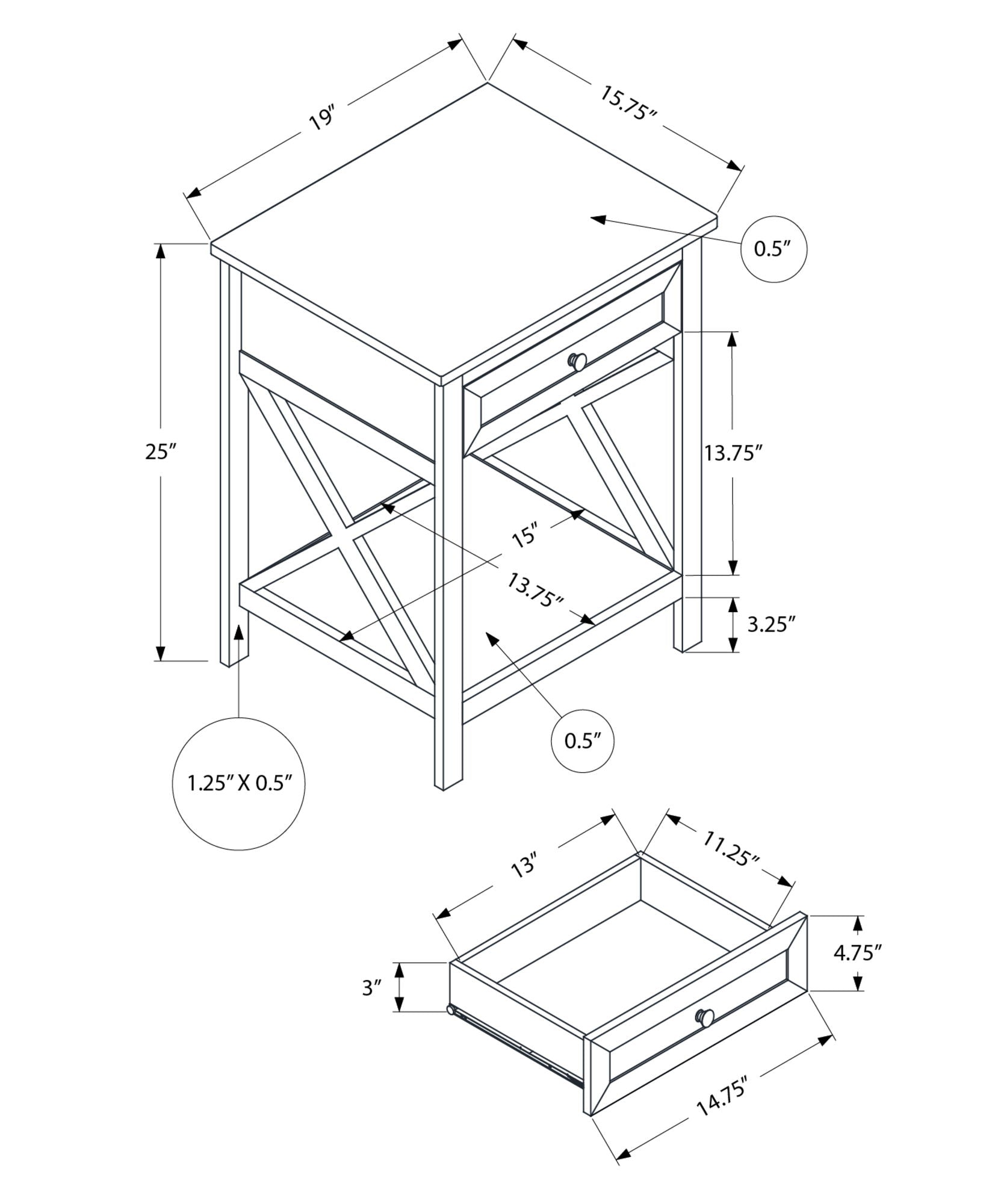 19″
15.75″
0.5″
25″
13.75″
15″
13.75″
3.25″
0.5″
1.25″ X 0.5″
13″
11.25″
4.75″
3″
14.75″