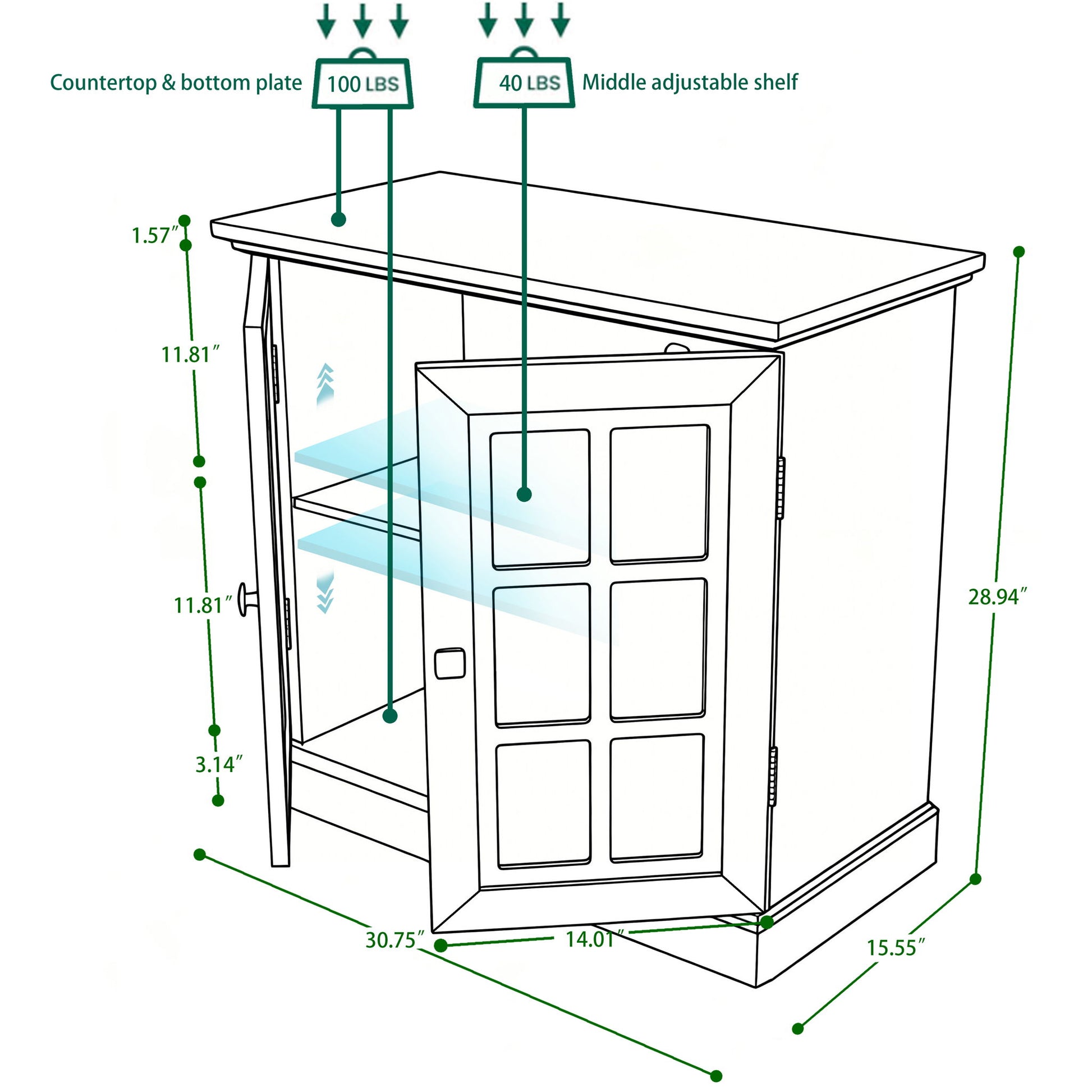 Countertop & bottom plate

100 LBS

40 LBS

Middle adjustable shelf

1.57″

11.81″

11.81″

3.14″

28.94″

30.75″

14.01″

15.55″