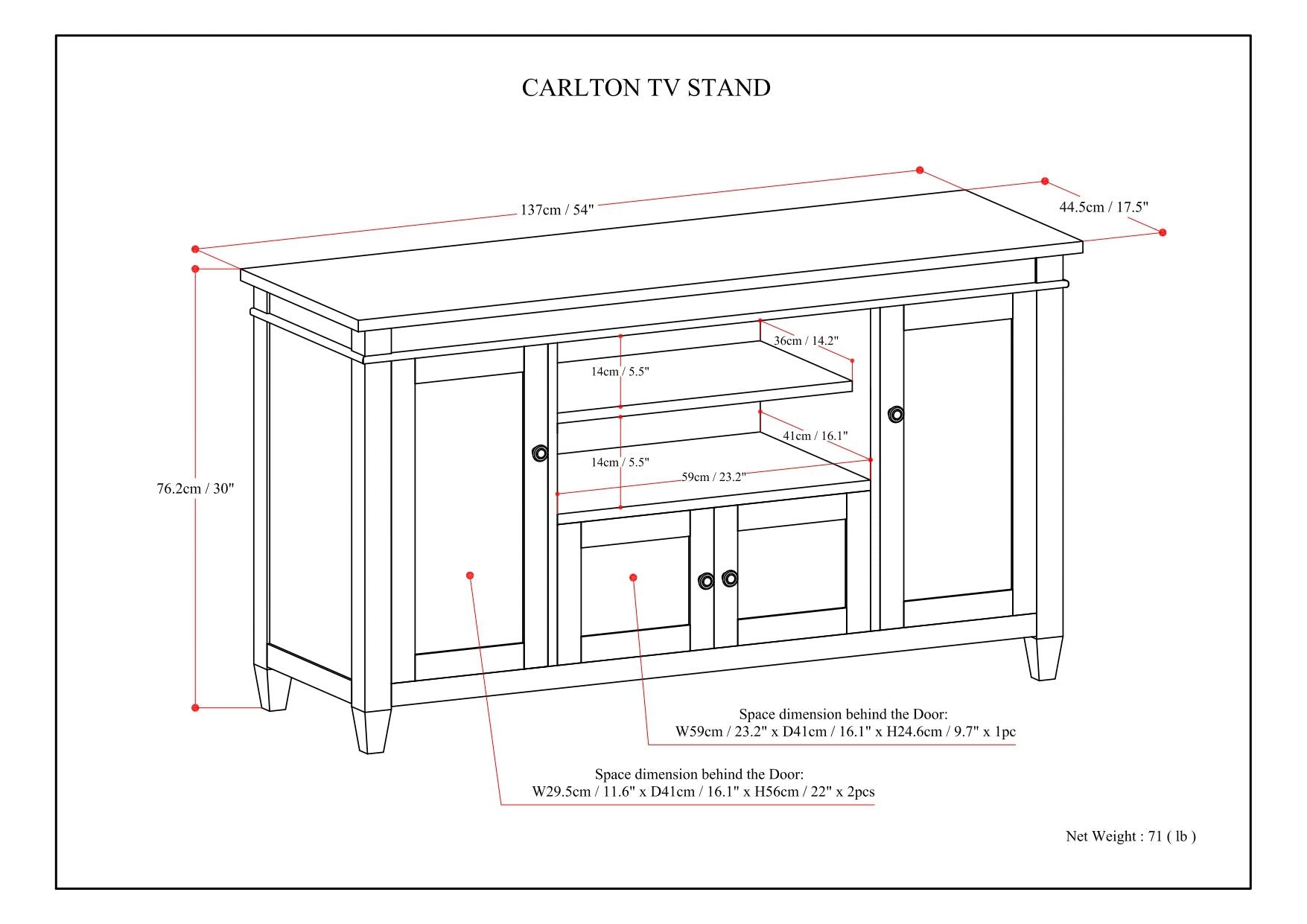 CARLTON TV STAND

137cm / 54"

44.5cm / 17.5"

36cm / 14.2"

14cm / 5.5"

41cm / 16.1"

14cm / 5.5"

59cm / 23.2"

76.2cm / 30"

Space dimension behind the Door:
W59cm / 23.2" x D41cm / 16.1" x H24.6cm / 9.7" x 1pc

Space dimension behind the Door:
W29.5cm / 11.6" x D41cm / 16.1" x H56cm / 22" x 2pcs

Net Weight : 71 ( lb )