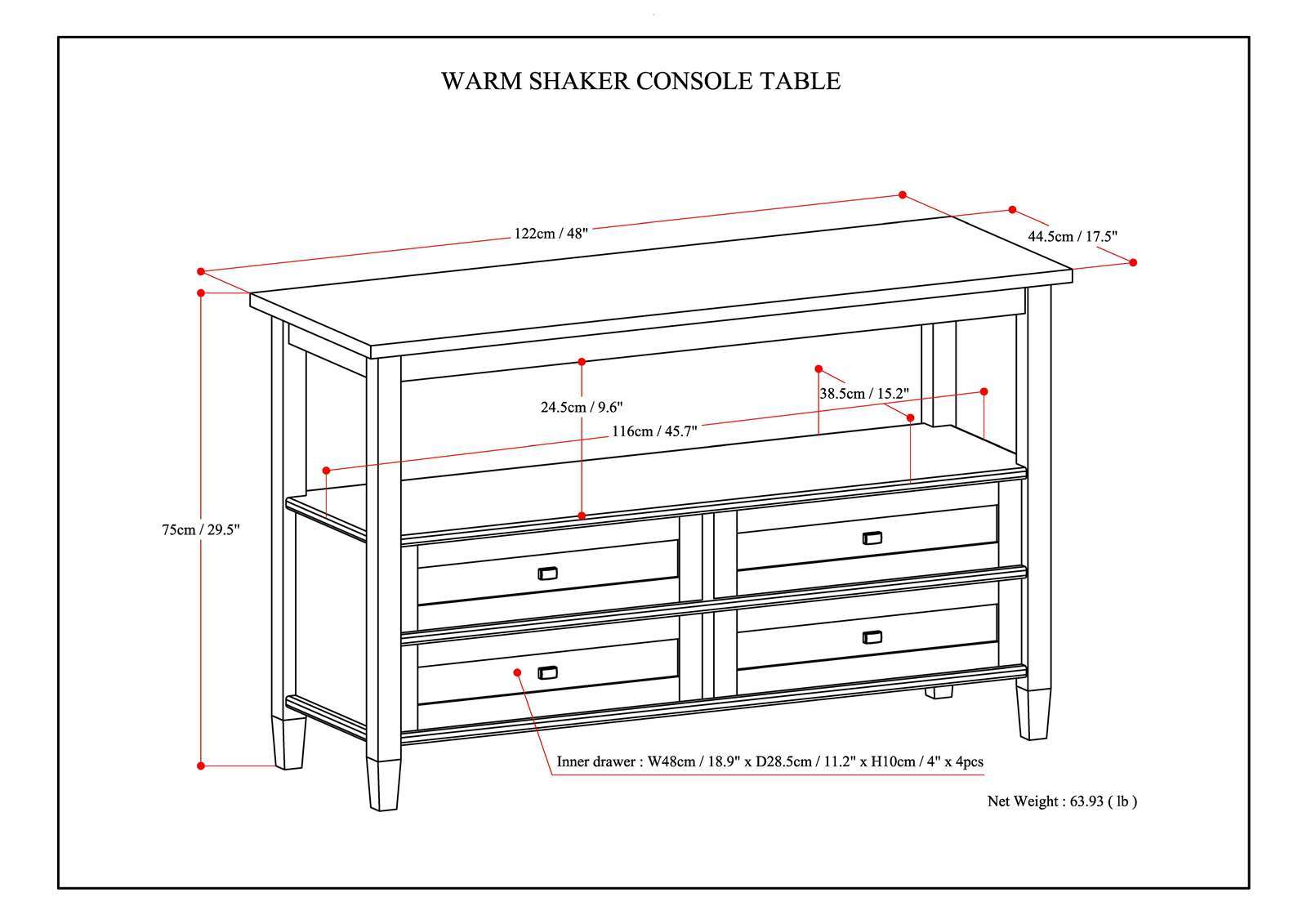 WARM SHAKER CONSOLE TABLE

122cm / 48"

44.5cm / 17.5"

24.5cm / 9.6"

38.5cm / 15.2"

116cm / 45.7"

75cm / 29.5"

Inner drawer : W48cm / 18.9" x D28.5cm / 11.2" x H10cm / 4" x 4pcs

Net Weight : 63.93 ( lb )