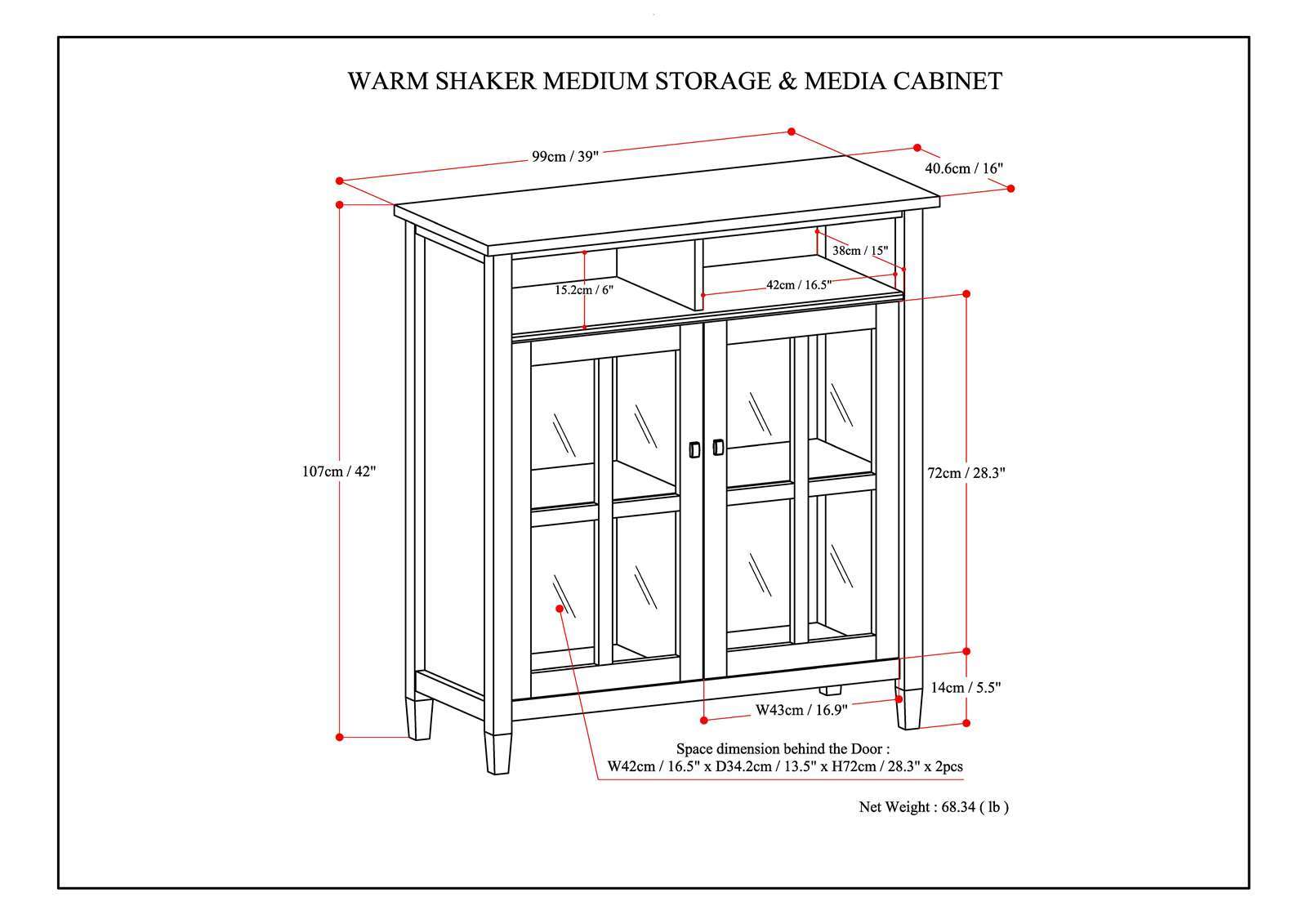 WARM SHAKER MEDIUM STORAGE & MEDIA CABINET

99cm / 39"

40.6cm / 16"

38cm / 15"

15.2cm / 6"

42cm / 16.5"

107cm / 42"

72cm / 28.3"

14cm / 5.5"

W43cm / 16.9"

Space dimension behind the Door :
W42cm / 16.5" x D34.2cm / 13.5" x H72cm / 28.3" x 2pcs

Net Weight : 68.34 ( lb )