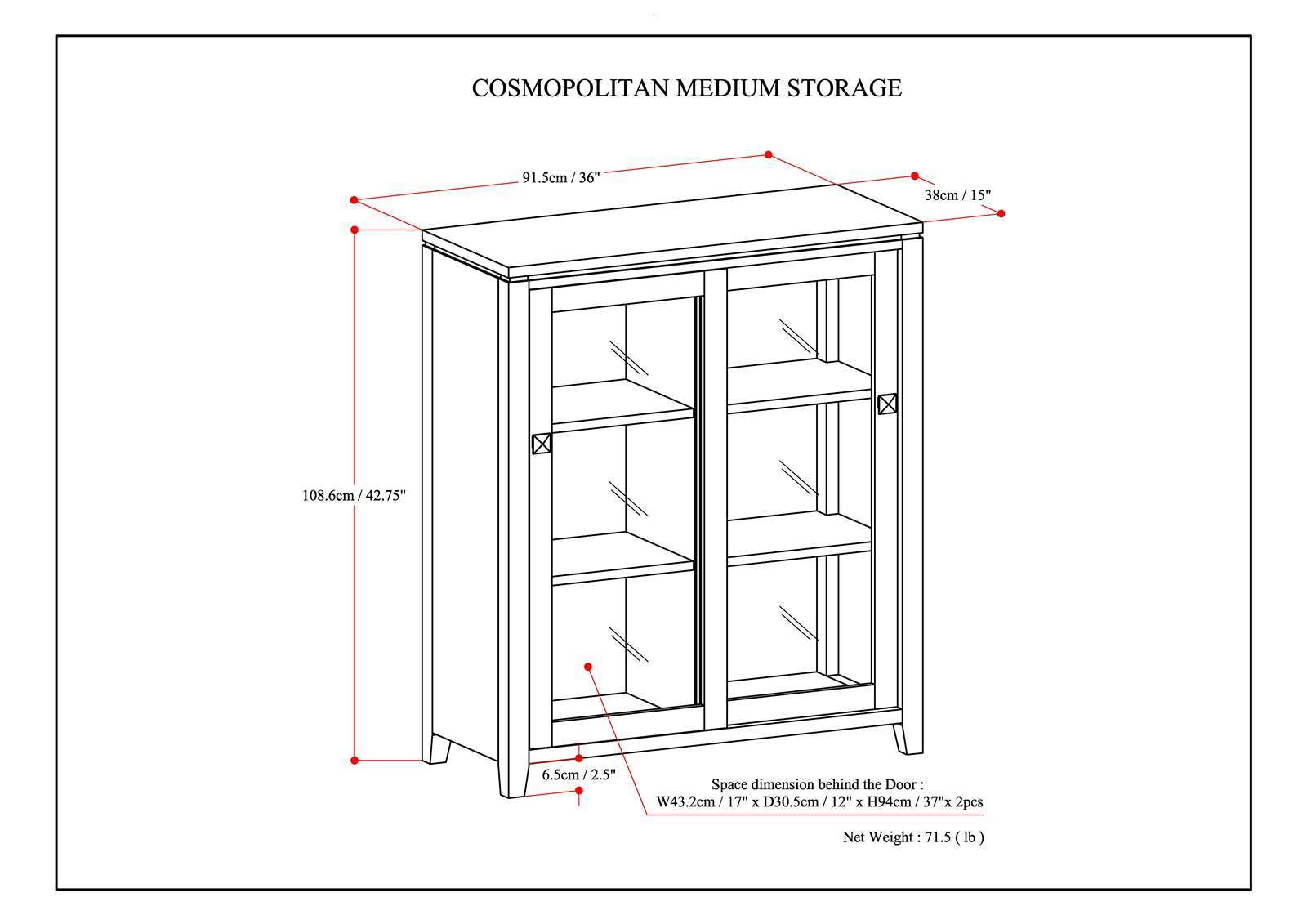 COSMOPOLITAN MEDIUM STORAGE

91.5cm / 36"

38cm / 15"

108.6cm / 42.75"

6.5cm / 2.5"

Space dimension behind the Door :
W43.2cm / 17" x D30.5cm / 12" x H94cm / 37"x 2pcs

Net Weight : 71.5 ( lb )