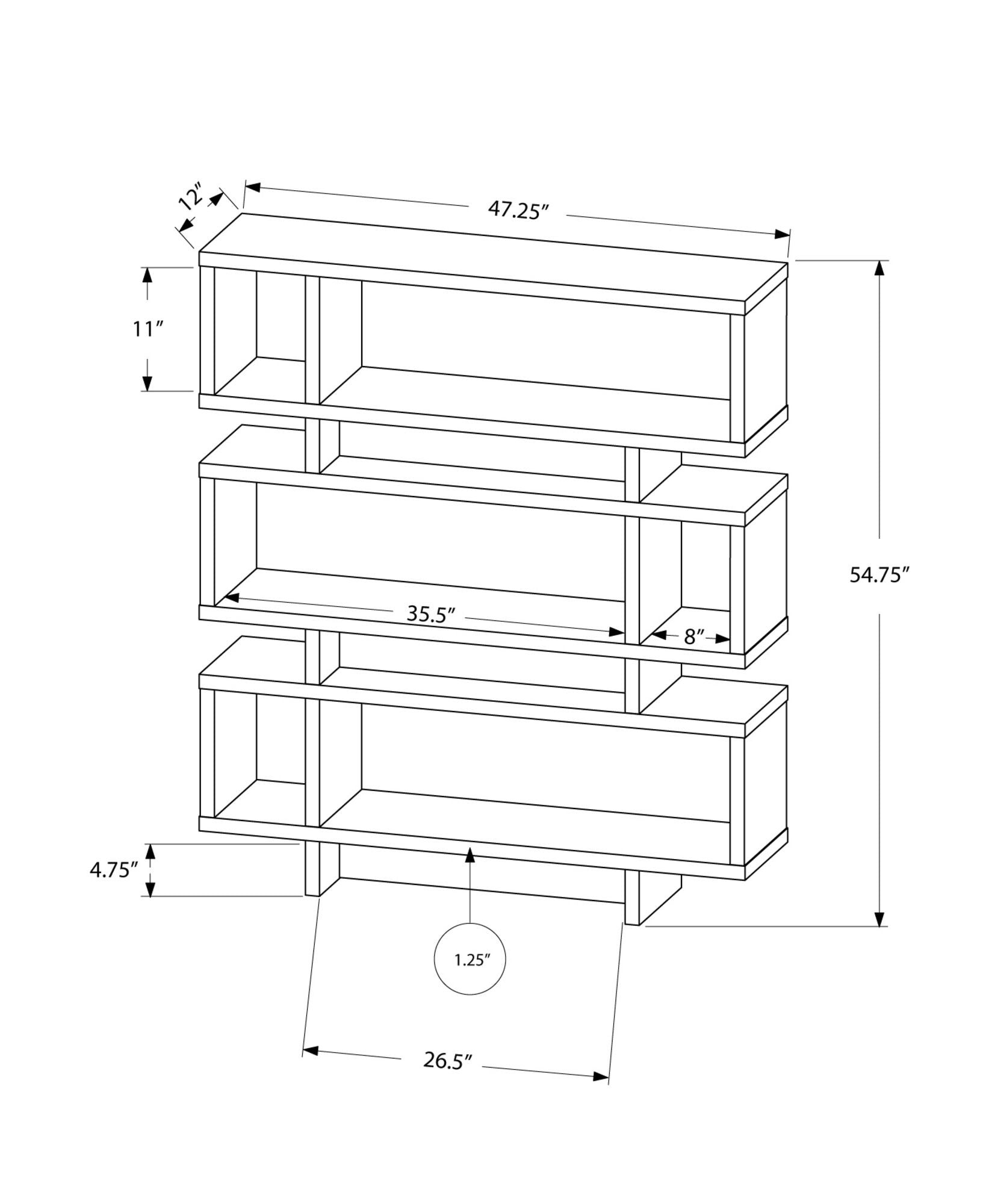 12″
47.25″
11″
54.75″
35.5″
8″
4.75″
1.25″
26.5″