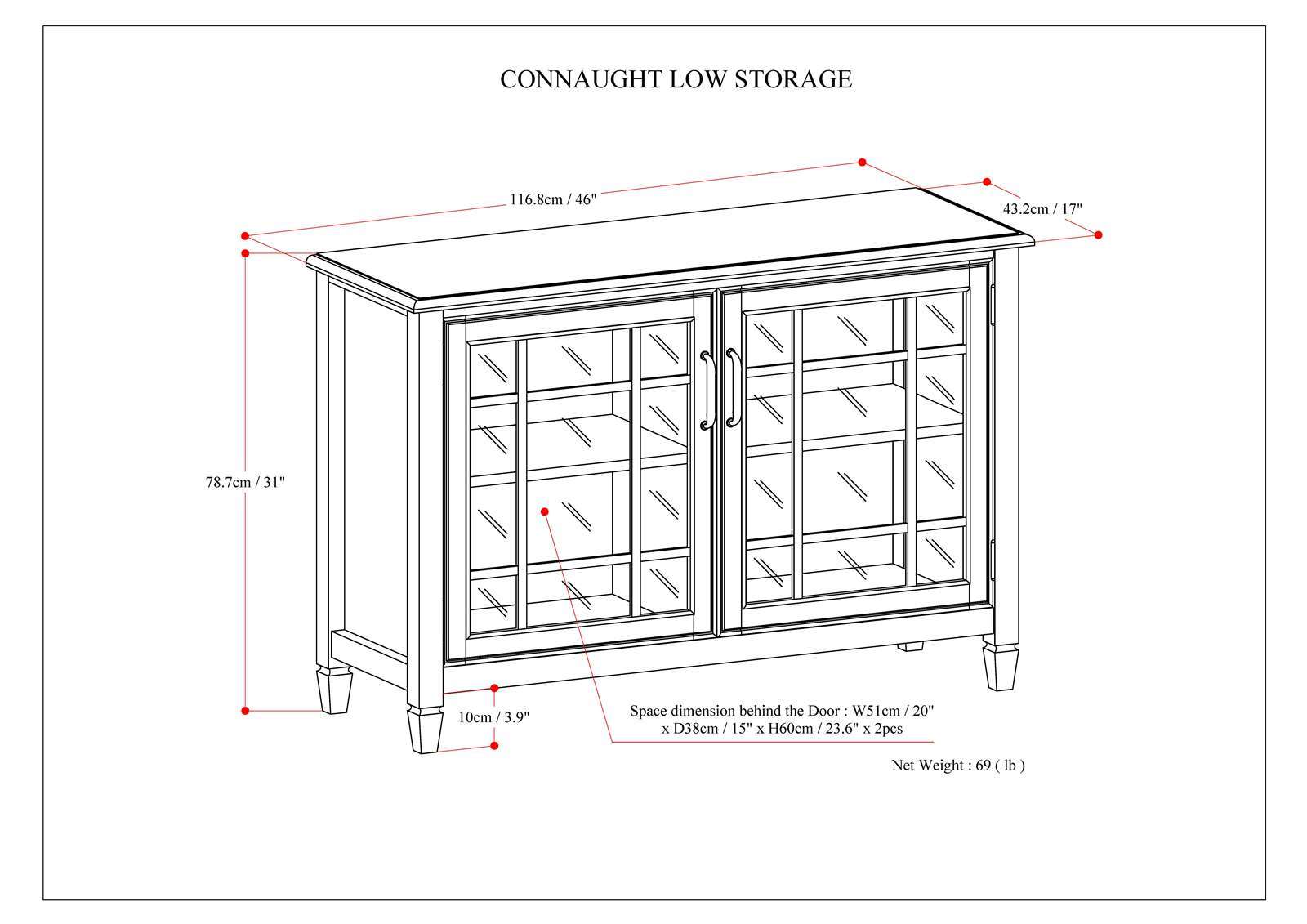 CONNAUGHT LOW STORAGE

116.8cm / 46"

43.2cm / 17"

78.7cm / 31"

10cm / 3.9"

Space dimension behind the Door : W51cm / 20" x D38cm / 15" x H60cm / 23.6" x 2pcs

Net Weight : 69 ( lb )