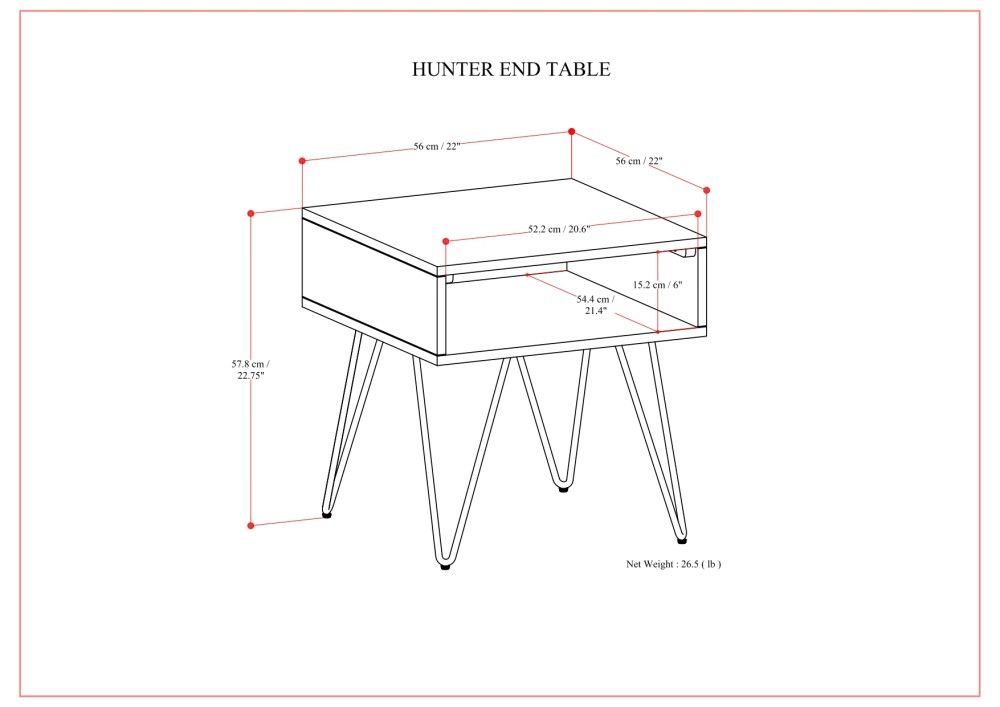 HUNTER END TABLE

56 cm / 22"

56 cm / 22"

52.2 cm / 20.6"

15.2 cm / 6"

54.4 cm / 21.4"

57.8 cm / 22.75"

Net Weight : 26.5 ( lb )