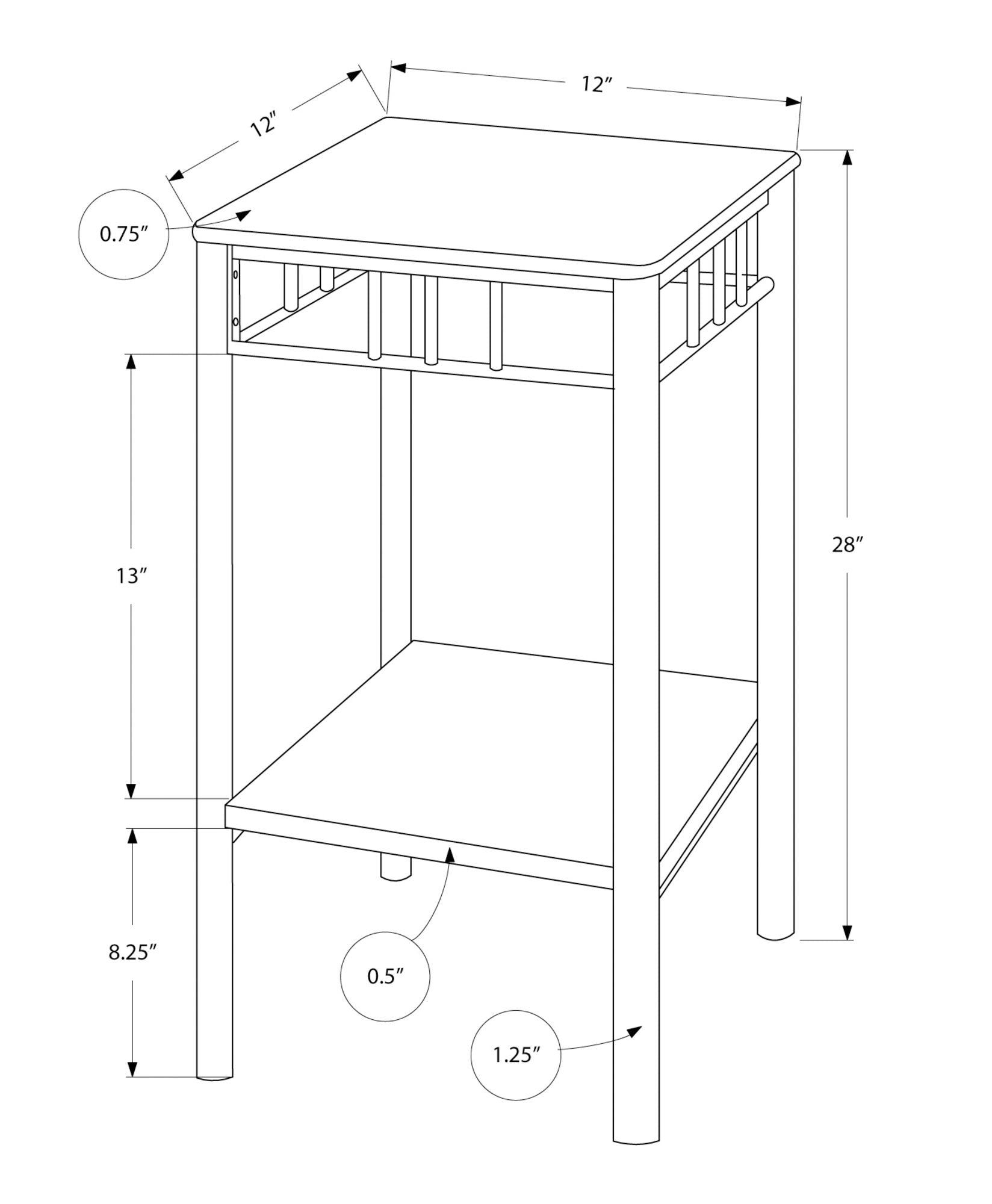 12″

12″

0.75″

28″

13″

8.25″

0.5″

1.25″