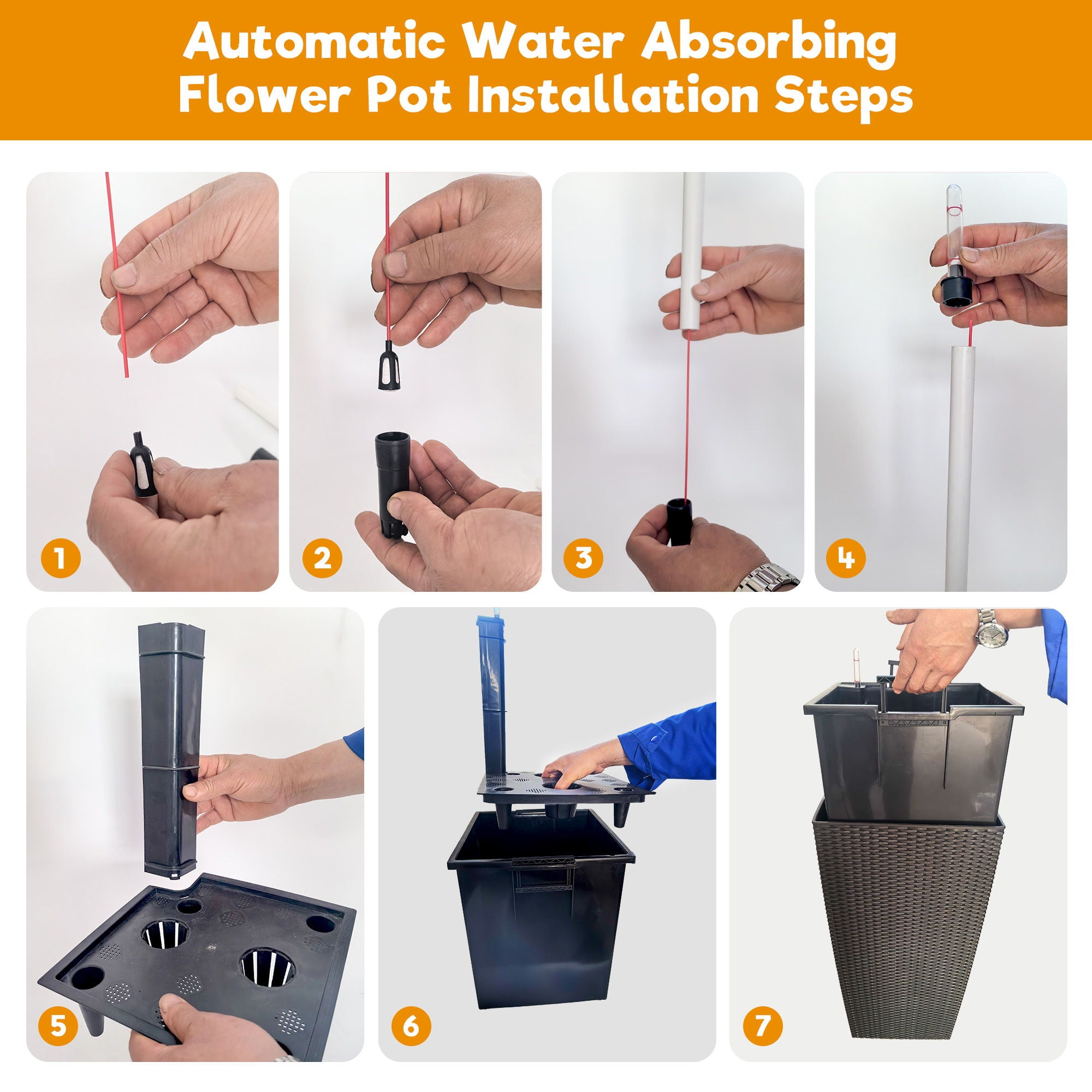 Automatic Water Absorbing Flower Pot Installation Steps

1

2

3

4

5

6

7