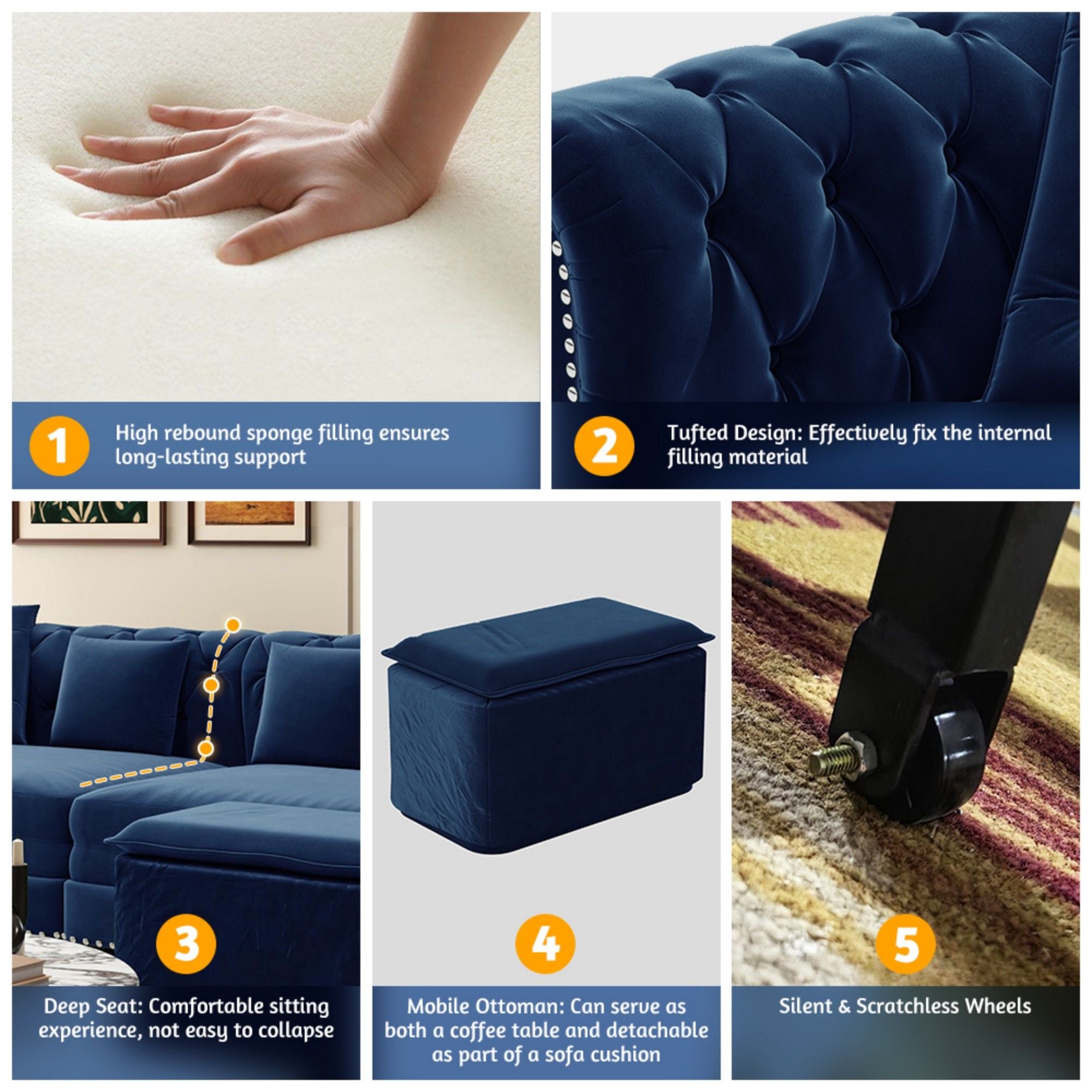 1

High rebound sponge filling ensures long-lasting support

2

Tufted Design: Effectively fix the internal filling material

3

Deep Seat: Comfortable sitting experience, not easy to collapse

4

Mobile Ottoman: Can serve as both a coffee table and detachable as part of a sofa cushion

5

Silent & Scratchless Wheels