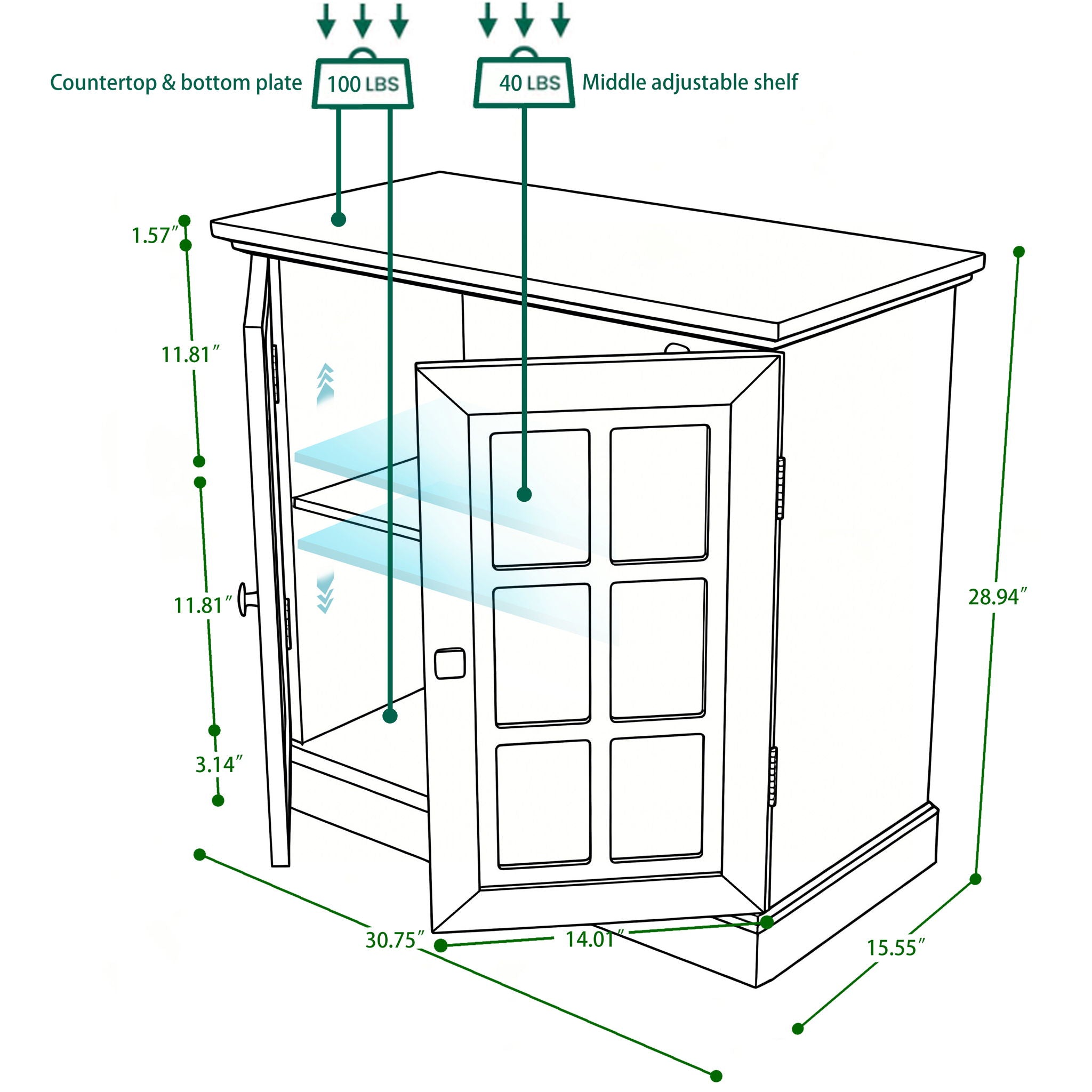 Countertop & bottom plate
100 LBS
40 LBS
Middle adjustable shelf
1.57″
11.81″
11.81″
3.14″
28.94″
30.75″
14.01″
15.55″