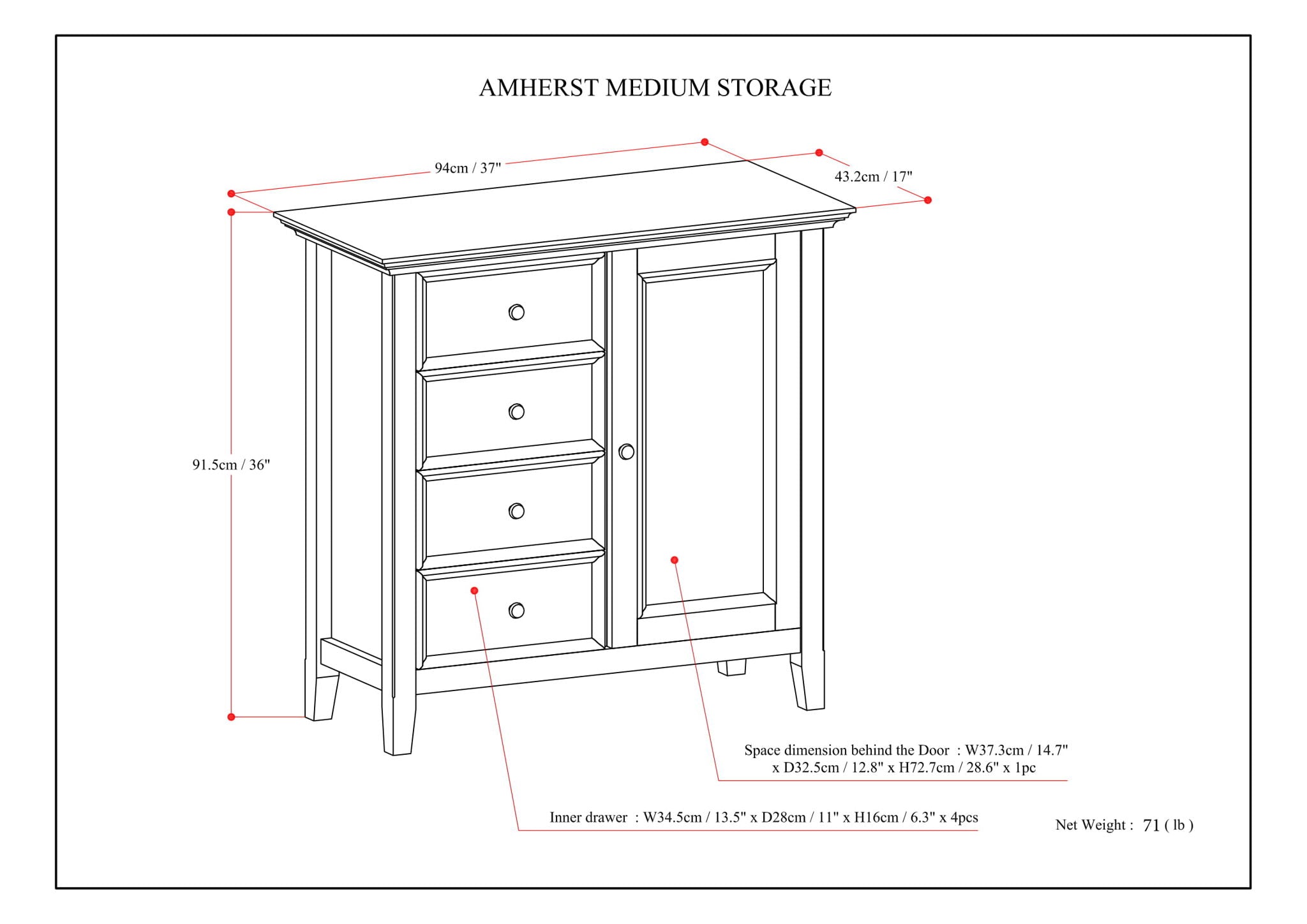 AMHERST MEDIUM STORAGE

94cm / 37"

43.2cm / 17"

91.5cm / 36"

Space dimension behind the Door : W37.3cm / 14.7" x D32.5cm / 12.8" x H72.7cm / 28.6" x 1pc

Inner drawer : W34.5cm / 13.5" x D28cm / 11" x H16cm / 6.3" x 4pcs

Net Weight : 71 ( lb )