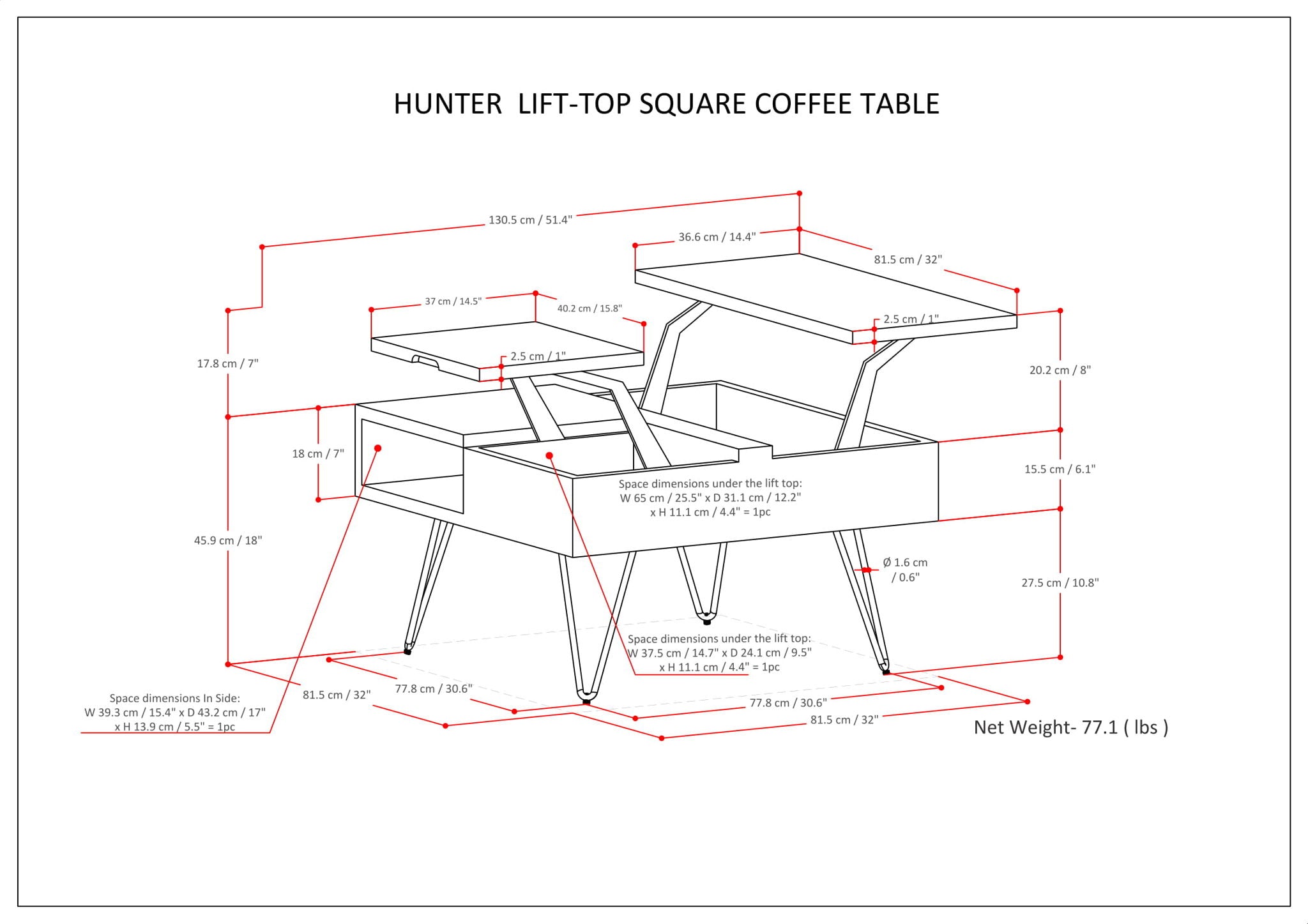 HUNTER LIFT-TOP SQUARE COFFEE TABLE

130.5 cm / 51.4"

36.6 cm / 14.4"

81.5 cm / 32"

37 cm / 14.5"

40.2 cm / 15.8"

2.5 cm / 1"

2.5 cm / 1"

17.8 cm / 7"

20.2 cm / 8"

18 cm / 7"

15.5 cm / 6.1"

Space dimensions under the lift top:
W 65 cm / 25.5" x D 31.1 cm / 12.2"
x H 11.1 cm / 4.4" = 1pc

45.9 cm / 18"

Ø 1.6 cm
/ 0.6"

27.5 cm / 10.8"

Space dimensions under the lift top:
W 37.5 cm / 14.7" x D 24.1 cm / 9.5"
x H 11.1 cm / 4.4" = 1pc

Space dimensions In Side:
W 39.3 cm / 15.4" x D 43.2 cm / 17"
x H 13.9 cm / 5.5" = 1pc

81.5 cm / 32"

77.8 cm / 30.6"

77.8 cm / 30.6"

81.5 cm / 32"

Net Weight- 77.1 ( lbs )