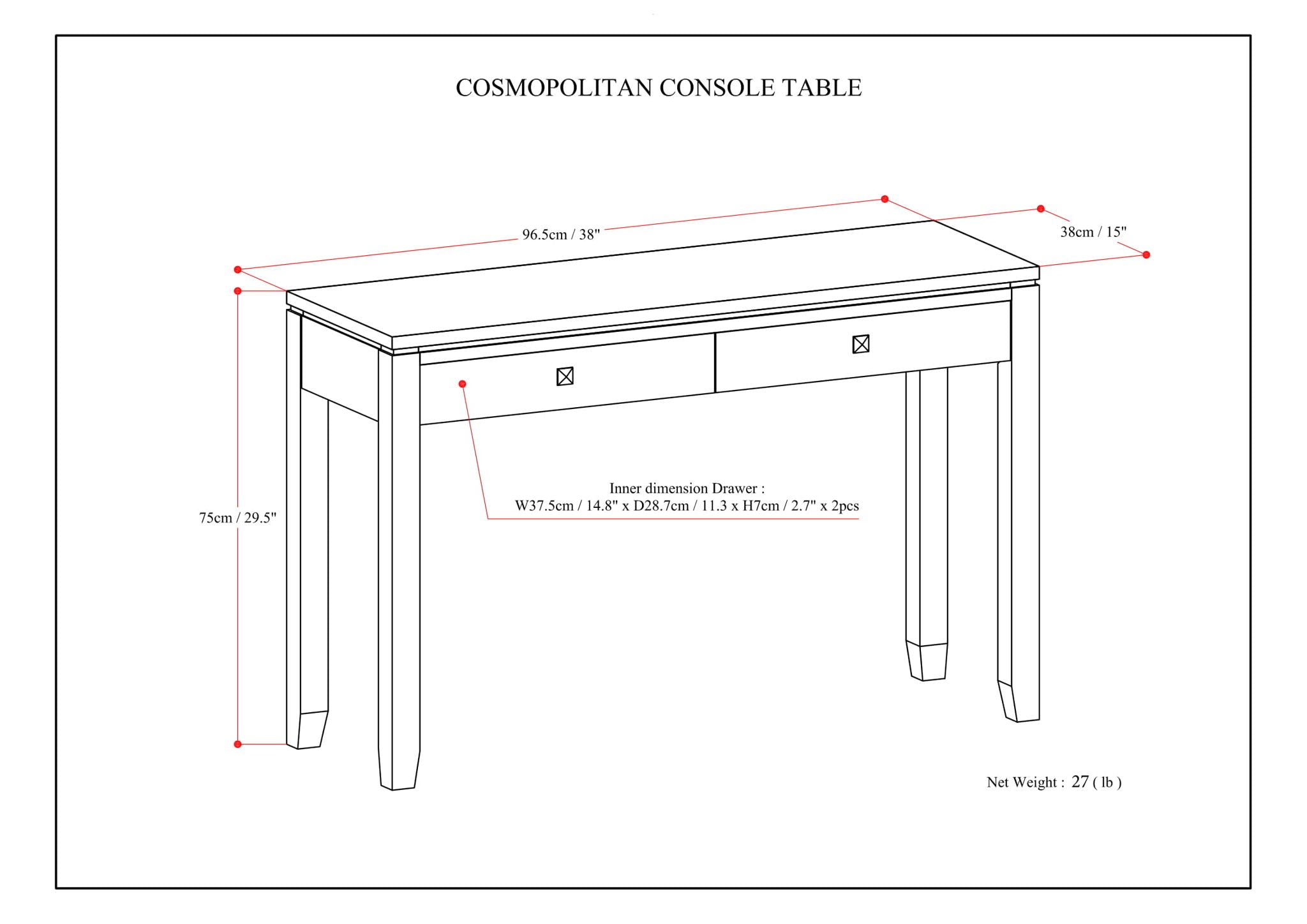 COSMOPOLITAN CONSOLE TABLE

96.5cm / 38"

38cm / 15"

75cm / 29.5"

Inner dimension Drawer :
W37.5cm / 14.8" x D28.7cm / 11.3 x H7cm / 2.7" x 2pcs

Net Weight : 27 ( lb )