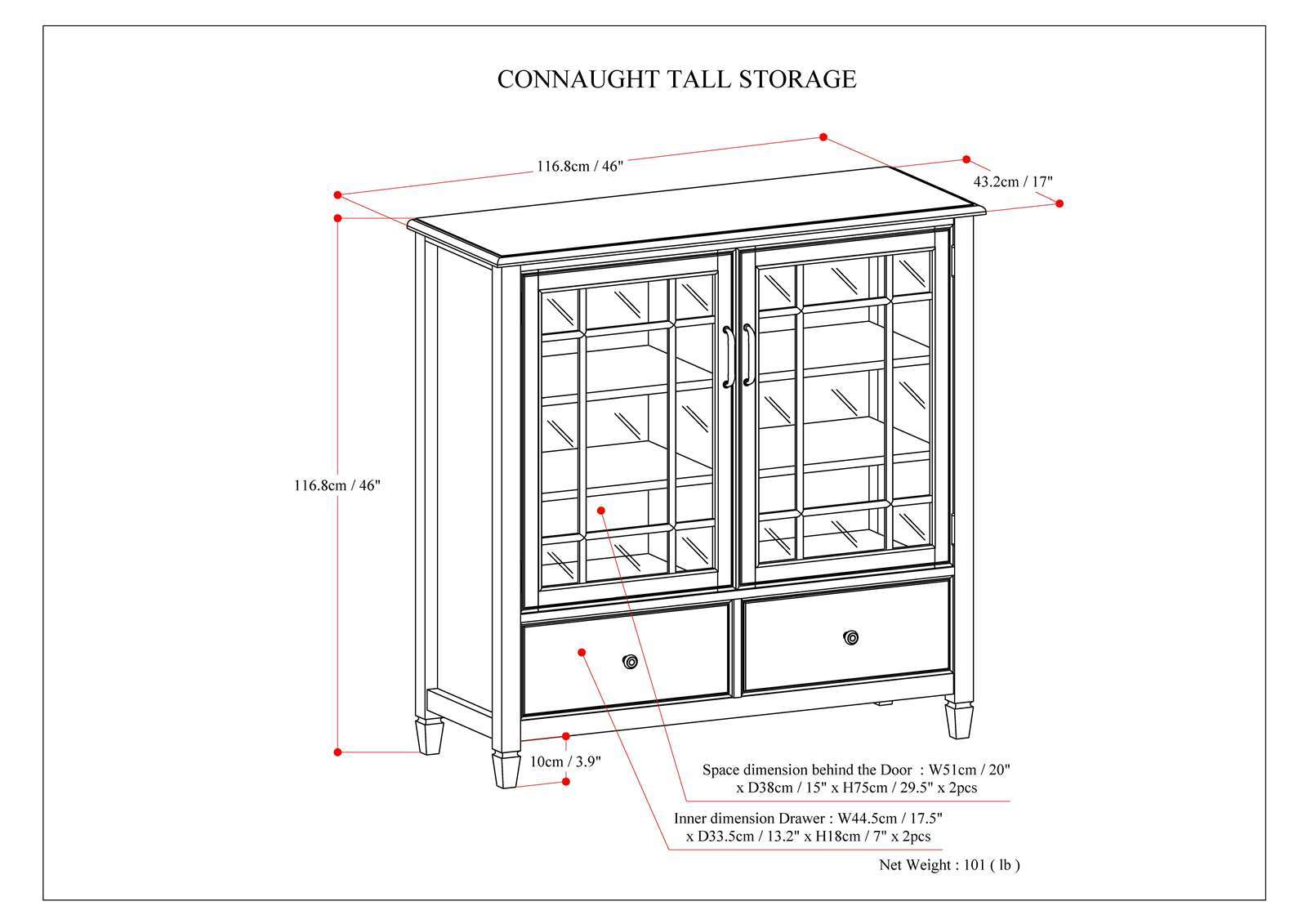 CONNAUGHT TALL STORAGE

116.8cm / 46"

43.2cm / 17"

116.8cm / 46"

10cm / 3.9"

Space dimension behind the Door : W51cm / 20" x D38cm / 15" x H75cm / 29.5" x 2pcs

Inner dimension Drawer : W44.5cm / 17.5" x D33.5cm / 13.2" x H18cm / 7" x 2pcs

Net Weight : 101 ( lb )