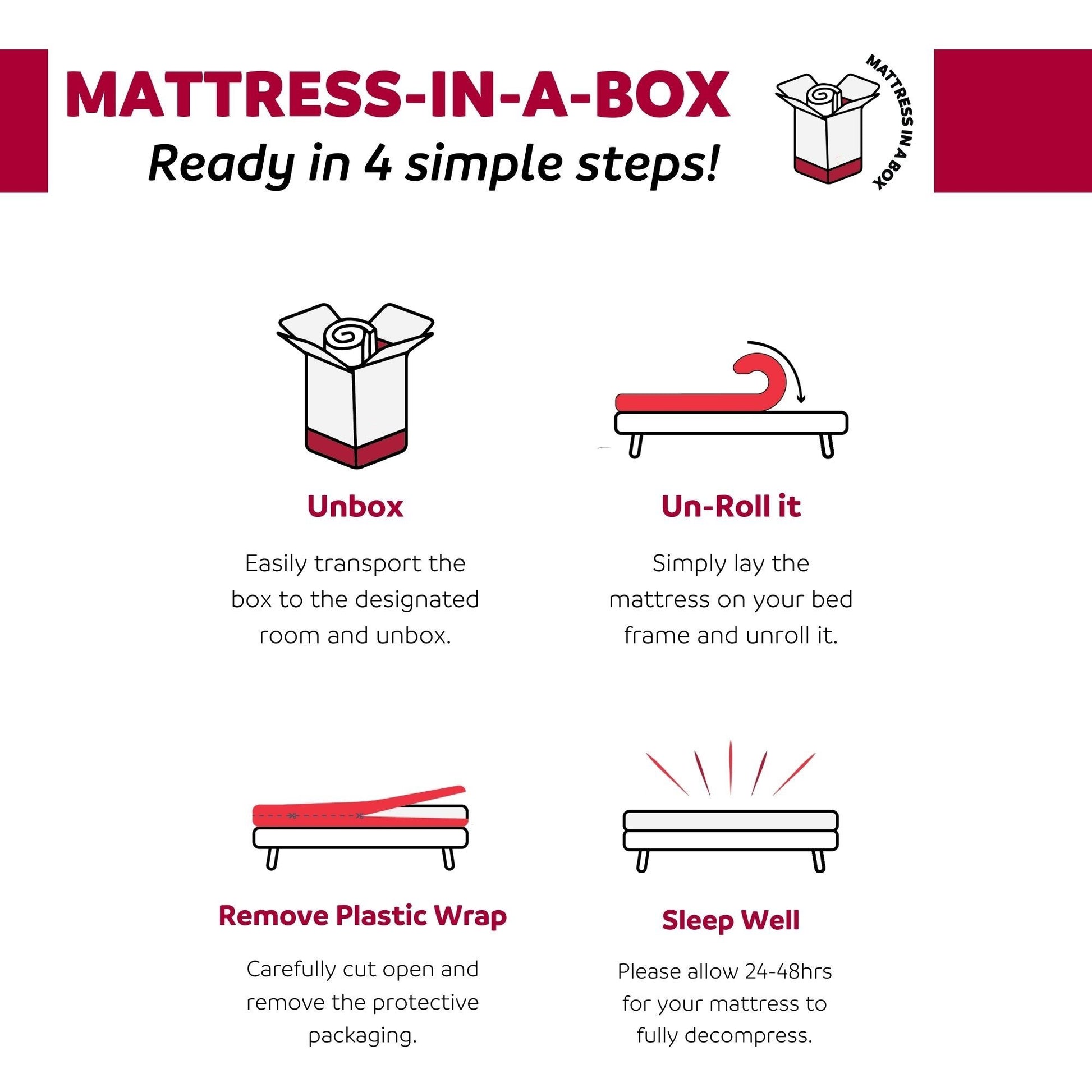 MATTRESS-IN-A-BOX
Ready in 4 simple steps!

MATTRESS IN A BOX

Unbox
Easily transport the box to the designated room and unbox.

Un-Roll it
Simply lay the mattress on your bed frame and unroll it.

Remove Plastic Wrap
Carefully cut open and remove the protective packaging.

Sleep Well
Please allow 24-48hrs for your mattress to fully decompress.