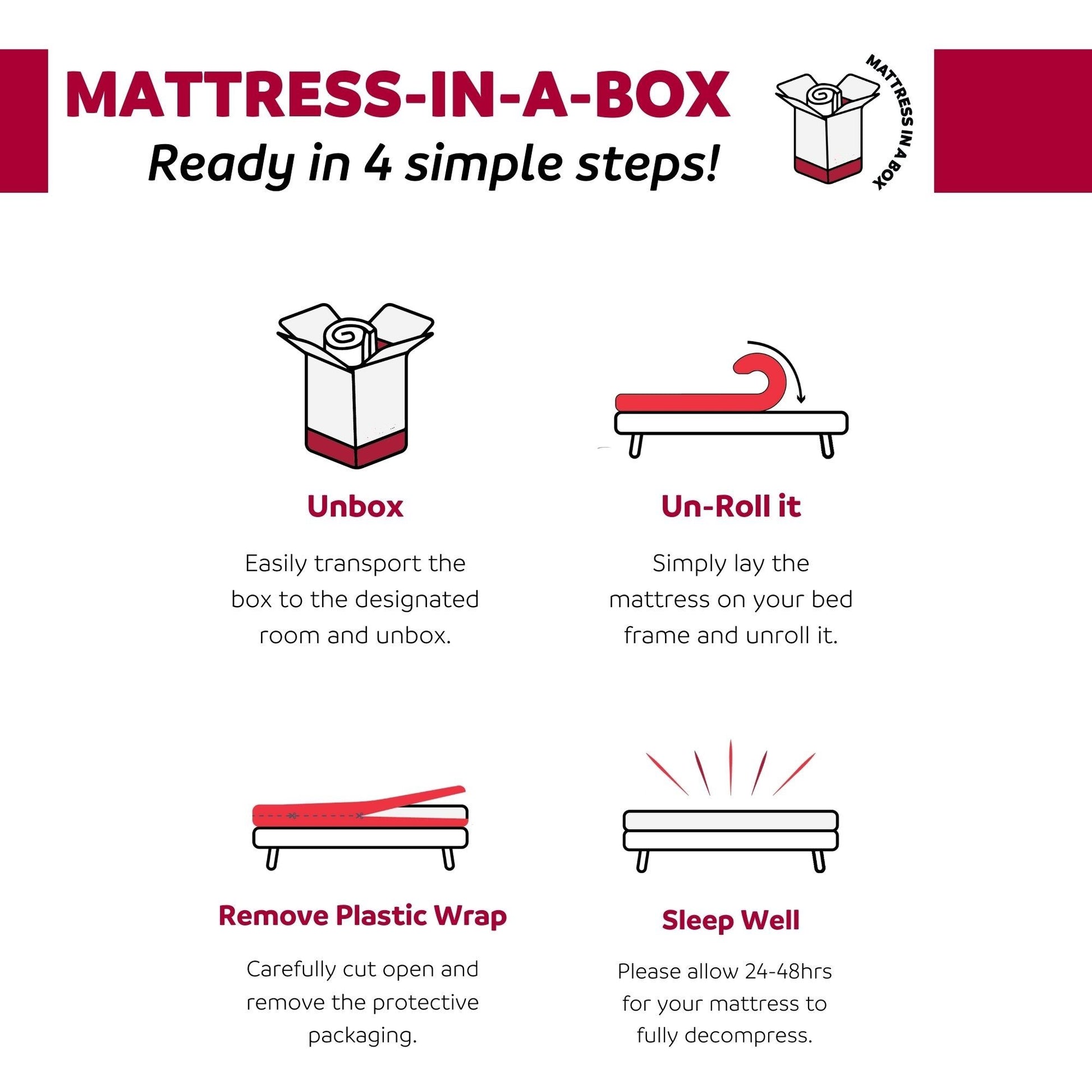 MATTRESS-IN-A-BOX

Ready in 4 simple steps!

MATTRESS IN A BOX

Unbox

Easily transport the box to the designated room and unbox.

Un-Roll it

Simply lay the mattress on your bed frame and unroll it.

Remove Plastic Wrap

Carefully cut open and remove the protective packaging.

Sleep Well

Please allow 24-48hrs for your mattress to fully decompress.