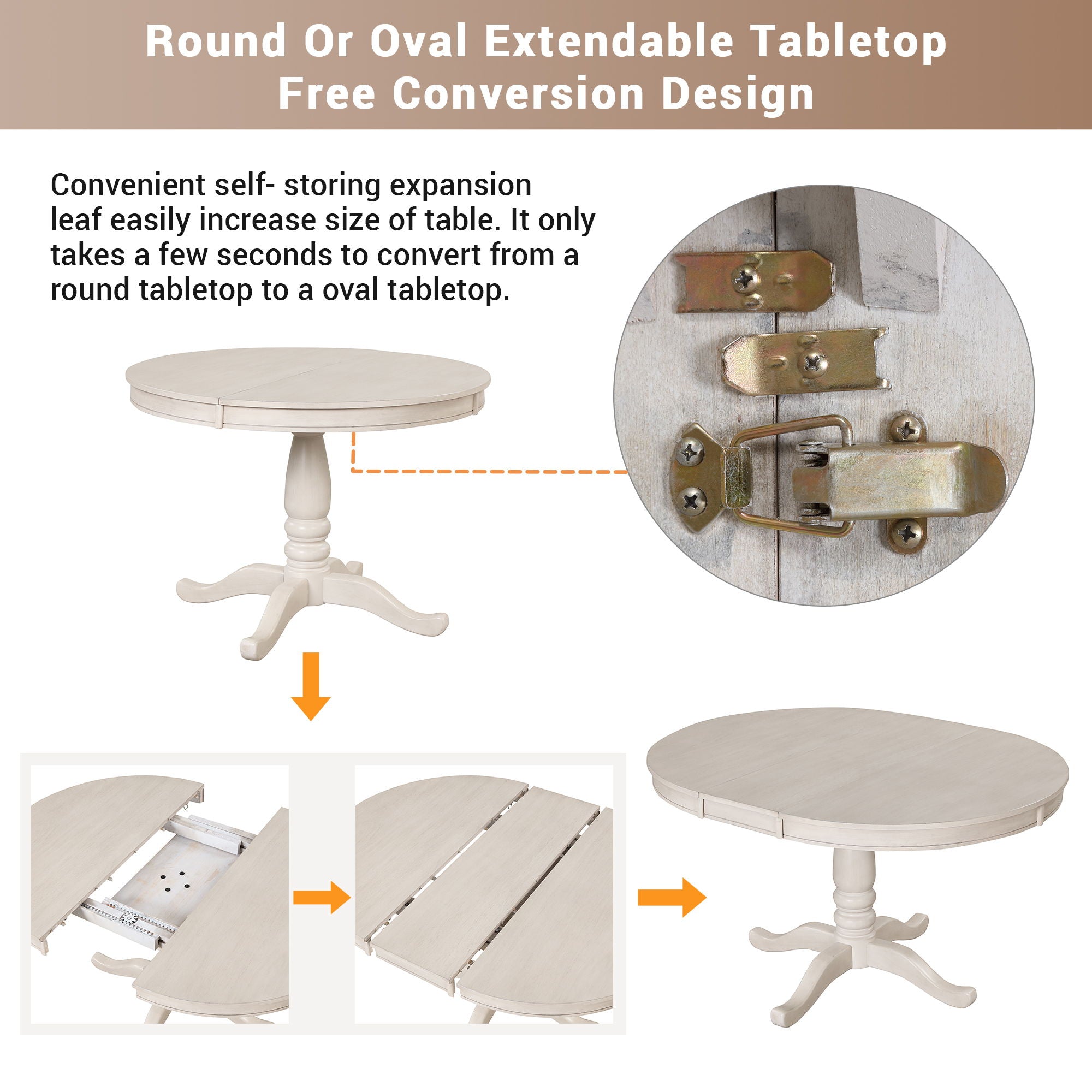 Round Or Oval Extendable Tabletop
Free Conversion Design

Convenient self- storing expansion leaf easily increase size of table. It only takes a few seconds to convert from a round tabletop to a oval tabletop.