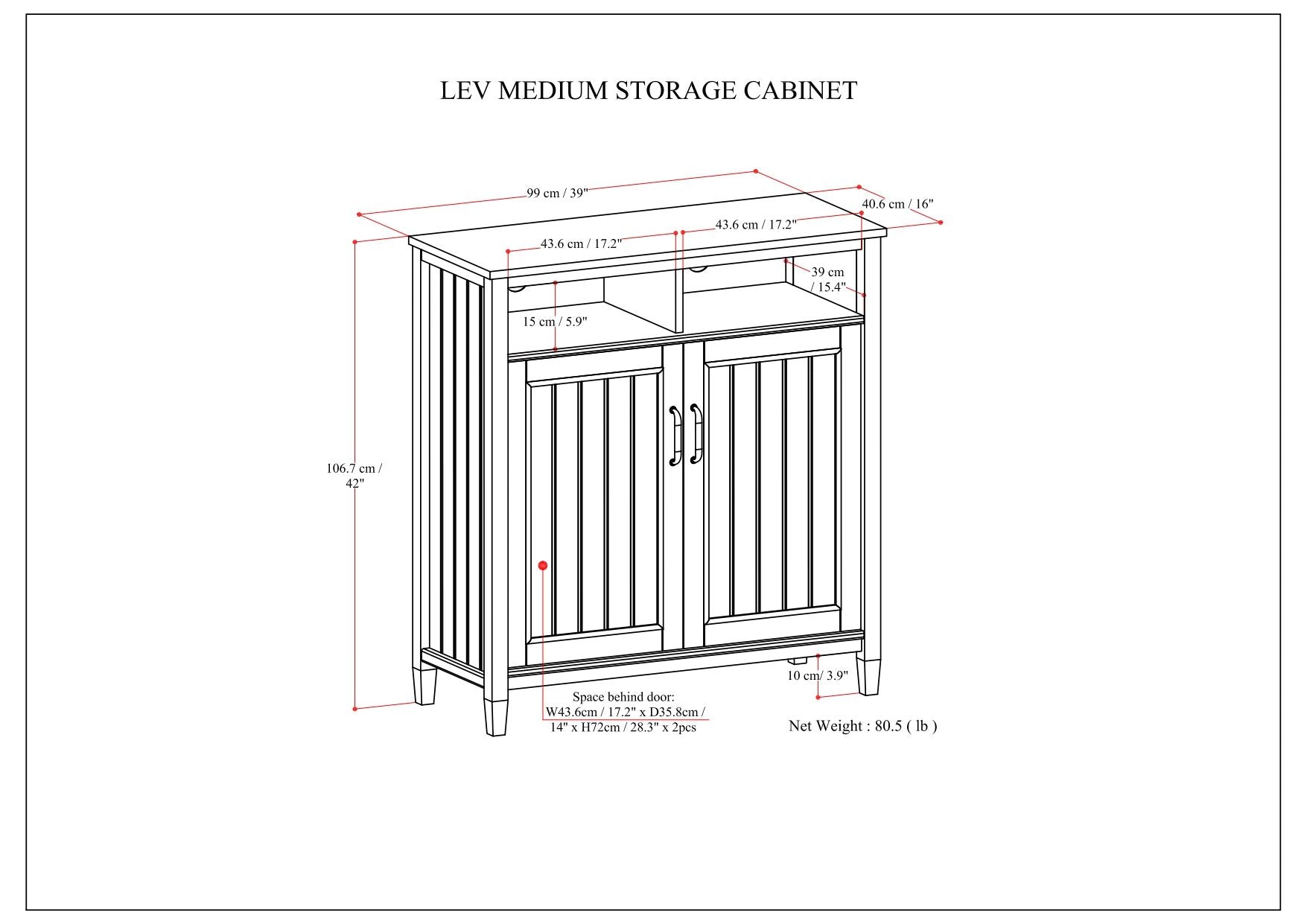 LEV MEDIUM STORAGE CABINET

99 cm / 39"

40.6 cm / 16"

43.6 cm / 17.2"

43.6 cm / 17.2"

39 cm / 15.4"

15 cm / 5.9"

106.7 cm / 42"

10 cm/ 3.9"

Space behind door: W43.6cm / 17.2" x D35.8cm / 14" x H72cm / 28.3" x 2pcs

Net Weight : 80.5 ( lb )