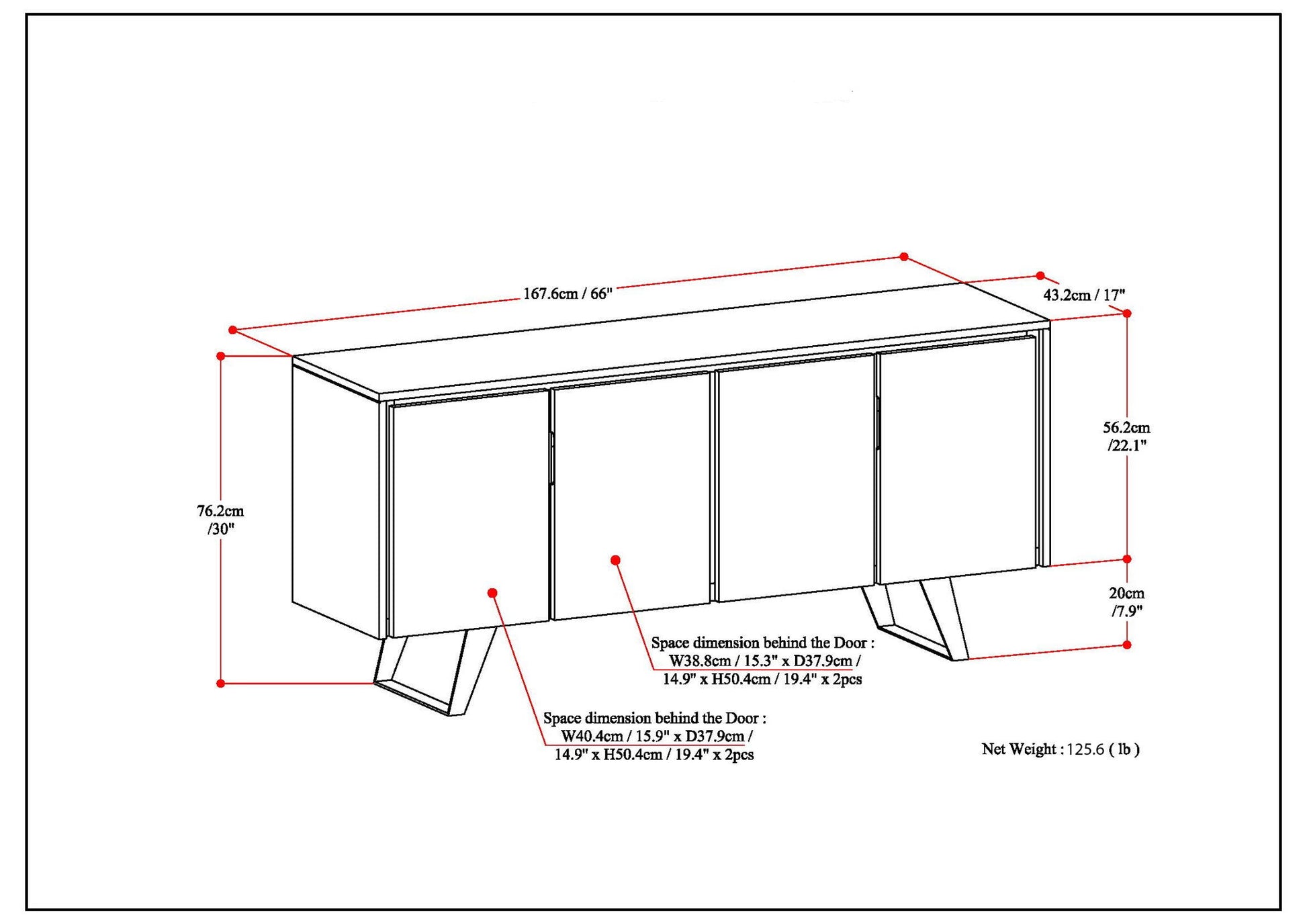 167.6cm / 66"

43.2cm / 17"

56.2cm /22.1"

76.2cm /30"

20cm /7.9"

Space dimension behind the Door : W38.8cm / 15.3" x D37.9cm / 14.9" x H50.4cm / 19.4" x 2pcs

Space dimension behind the Door : W40.4cm / 15.9" x D37.9cm / 14.9" x H50.4cm / 19.4" x 2pcs

Net Weight : 125.6 ( lb )