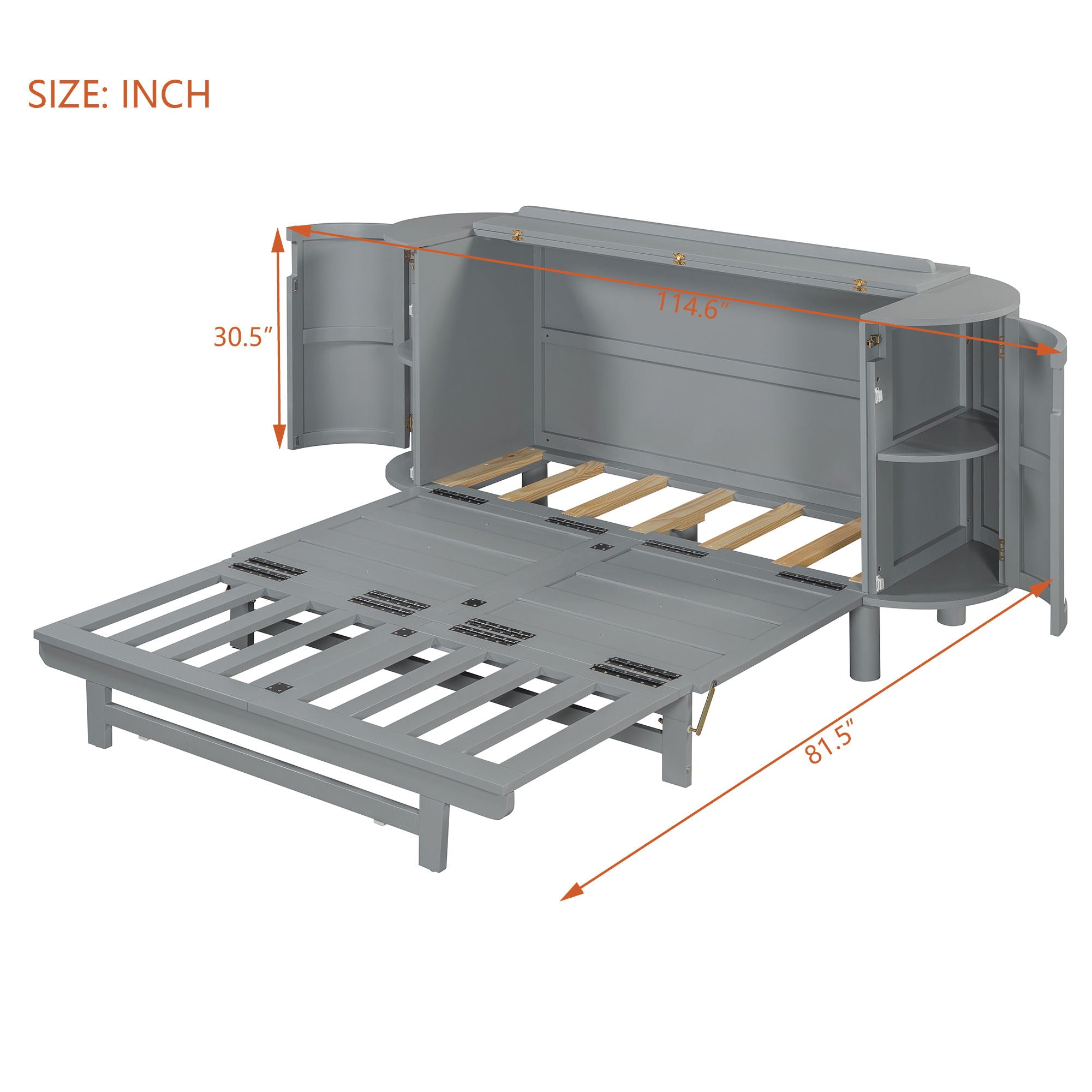 SIZE: INCH

30.5″

114.6″

81.5″