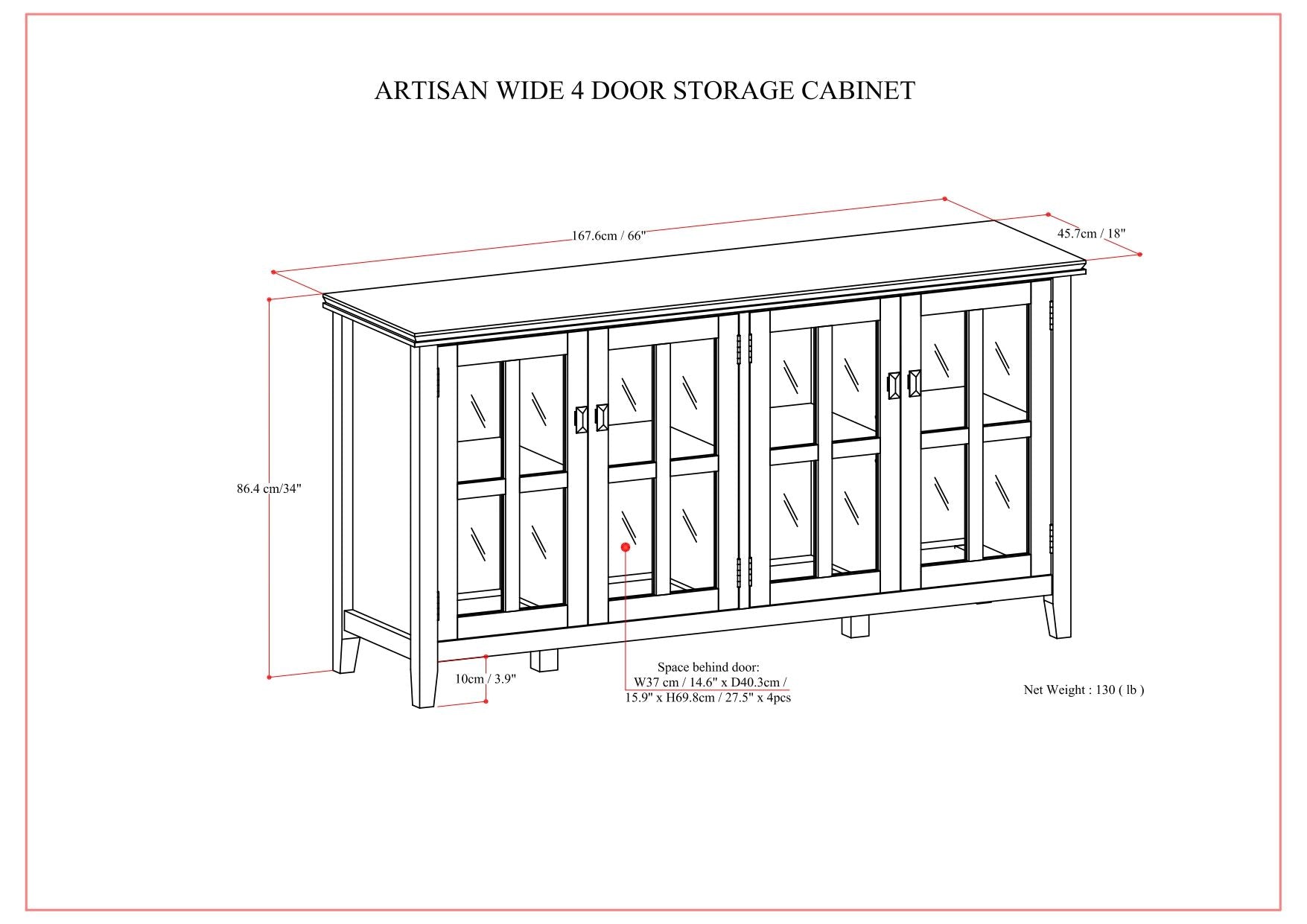 ARTISAN WIDE 4 DOOR STORAGE CABINET

167.6cm / 66"

45.7cm / 18"

86.4 cm/34"

10cm / 3.9"

Space behind door:
W37 cm / 14.6" x D40.3cm /
15.9" x H69.8cm / 27.5" x 4pcs

Net Weight : 130 ( lb )