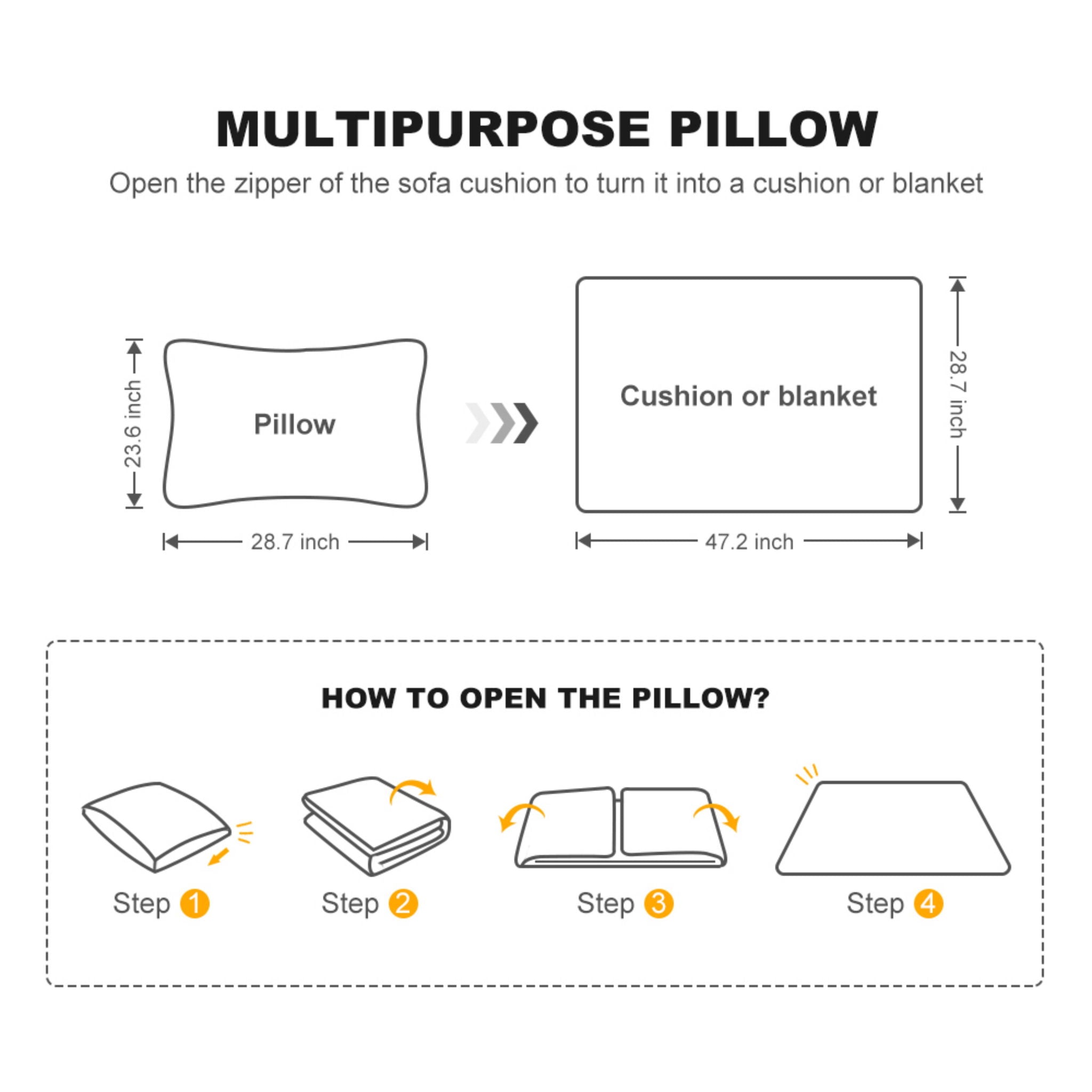 MULTIPURPOSE PILLOW
Open the zipper of the sofa cushion to turn it into a cushion or blanket

23.6 inch
Pillow
28.7 inch

Cushion or blanket
28.7 inch
47.2 inch

HOW TO OPEN THE PILLOW?

Step 1
Step 2
Step 3
Step 4