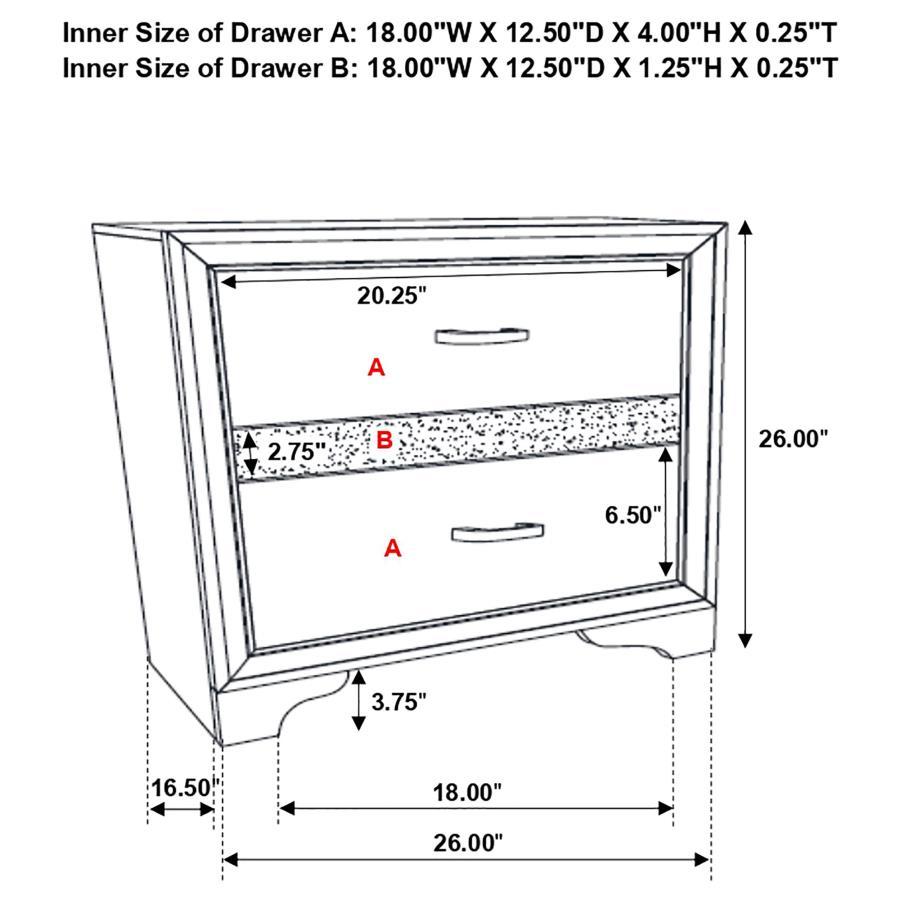 Inner Size of Drawer A: 18.00"W X 12.50"D X 4.00"H X 0.25"T
Inner Size of Drawer B: 18.00"W X 12.50"D X 1.25"H X 0.25"T

20.25"

A

2.75"

B

26.00"

6.50"

A

3.75"

16.50"

18.00"

26.00"