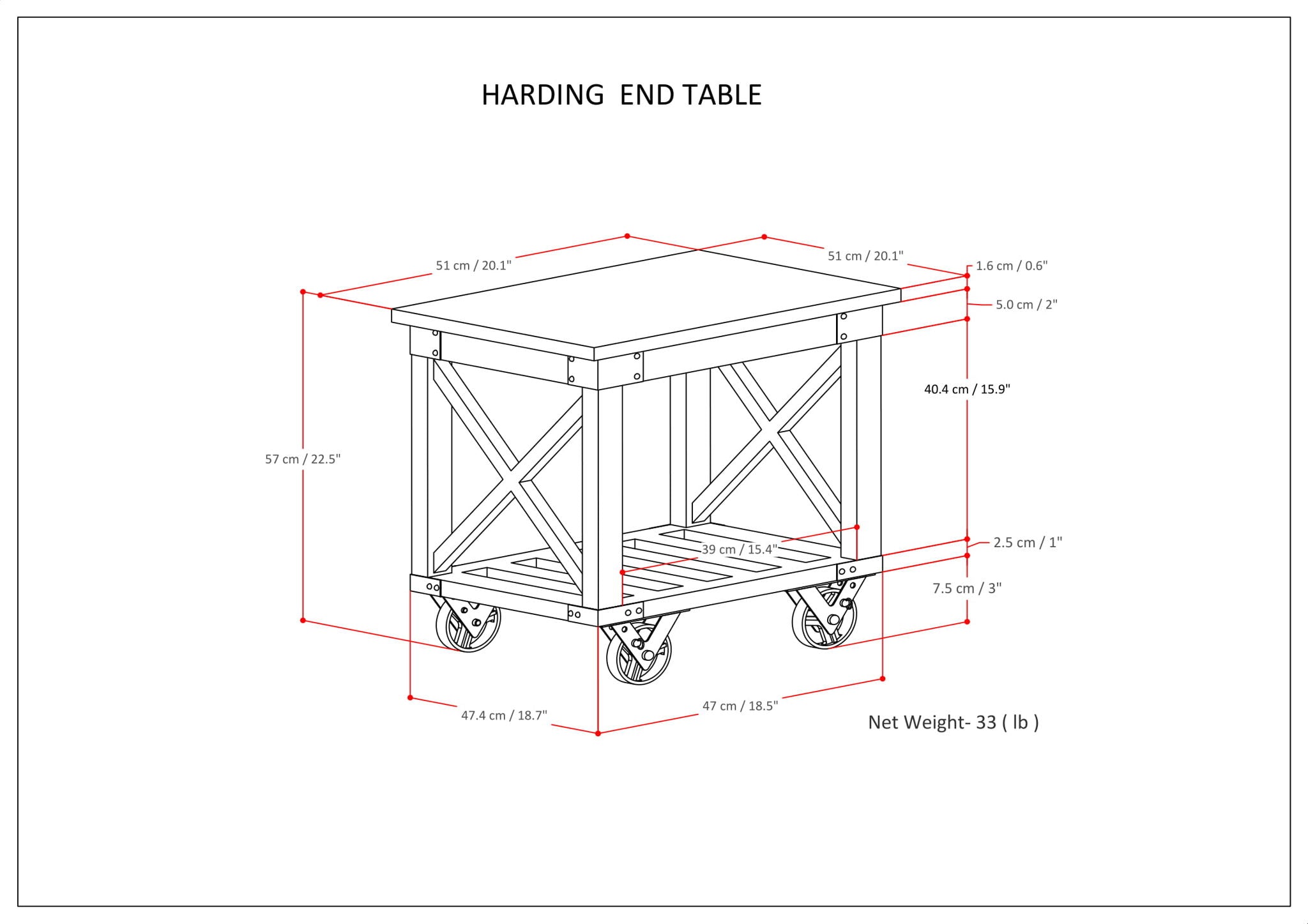 HARDING END TABLE

51 cm / 20.1"

51 cm / 20.1"

1.6 cm / 0.6"

5.0 cm / 2"

40.4 cm / 15.9"

57 cm / 22.5"

39 cm / 15.4"

2.5 cm / 1"

7.5 cm / 3"

47.4 cm / 18.7"

47 cm / 18.5"

Net Weight- 33 ( lb )