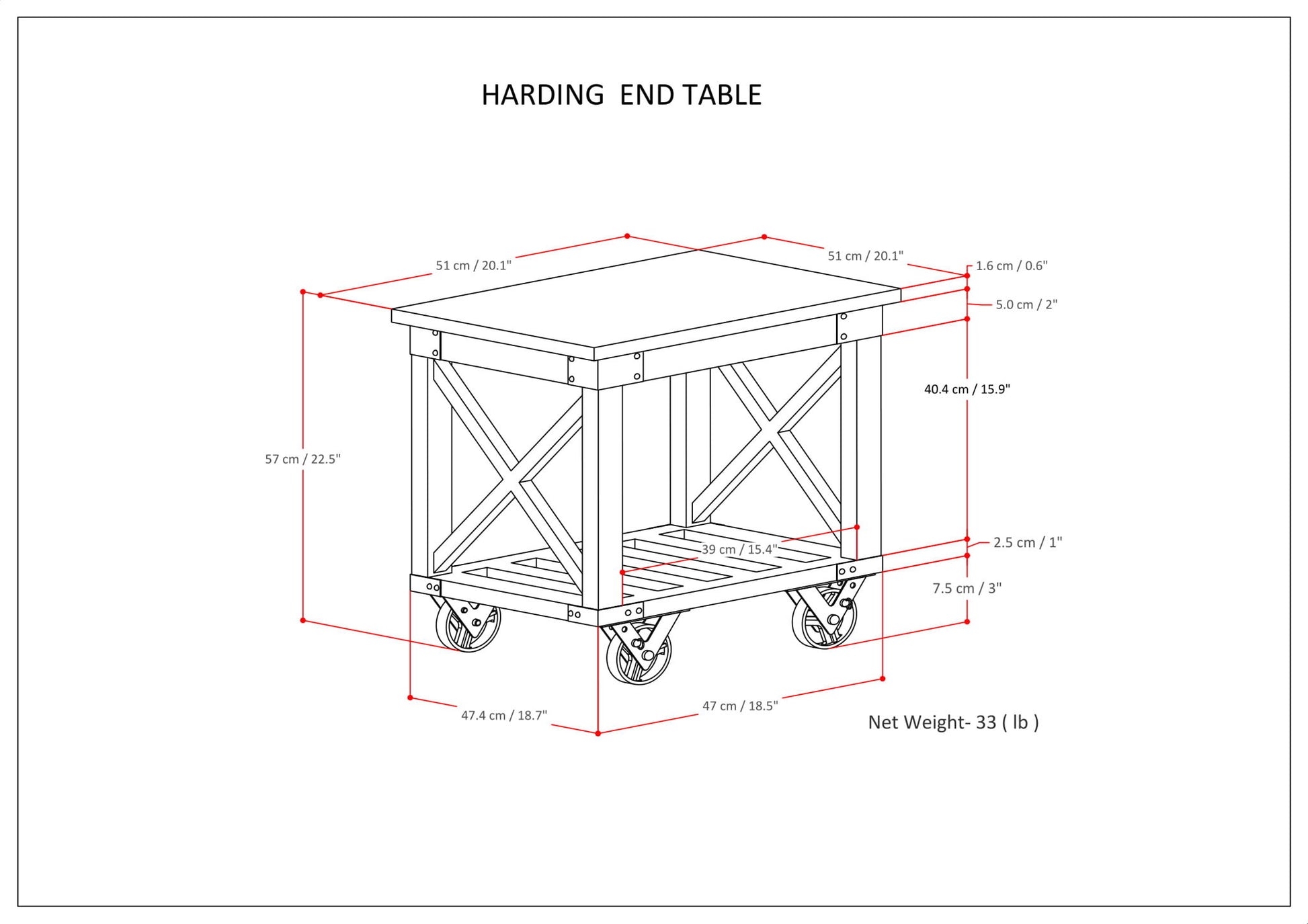 HARDING END TABLE

51 cm / 20.1"

51 cm / 20.1"

1.6 cm / 0.6"

5.0 cm / 2"

40.4 cm / 15.9"

57 cm / 22.5"

39 cm / 15.4"

2.5 cm / 1"

7.5 cm / 3"

47.4 cm / 18.7"

47 cm / 18.5"

Net Weight- 33 ( lb )