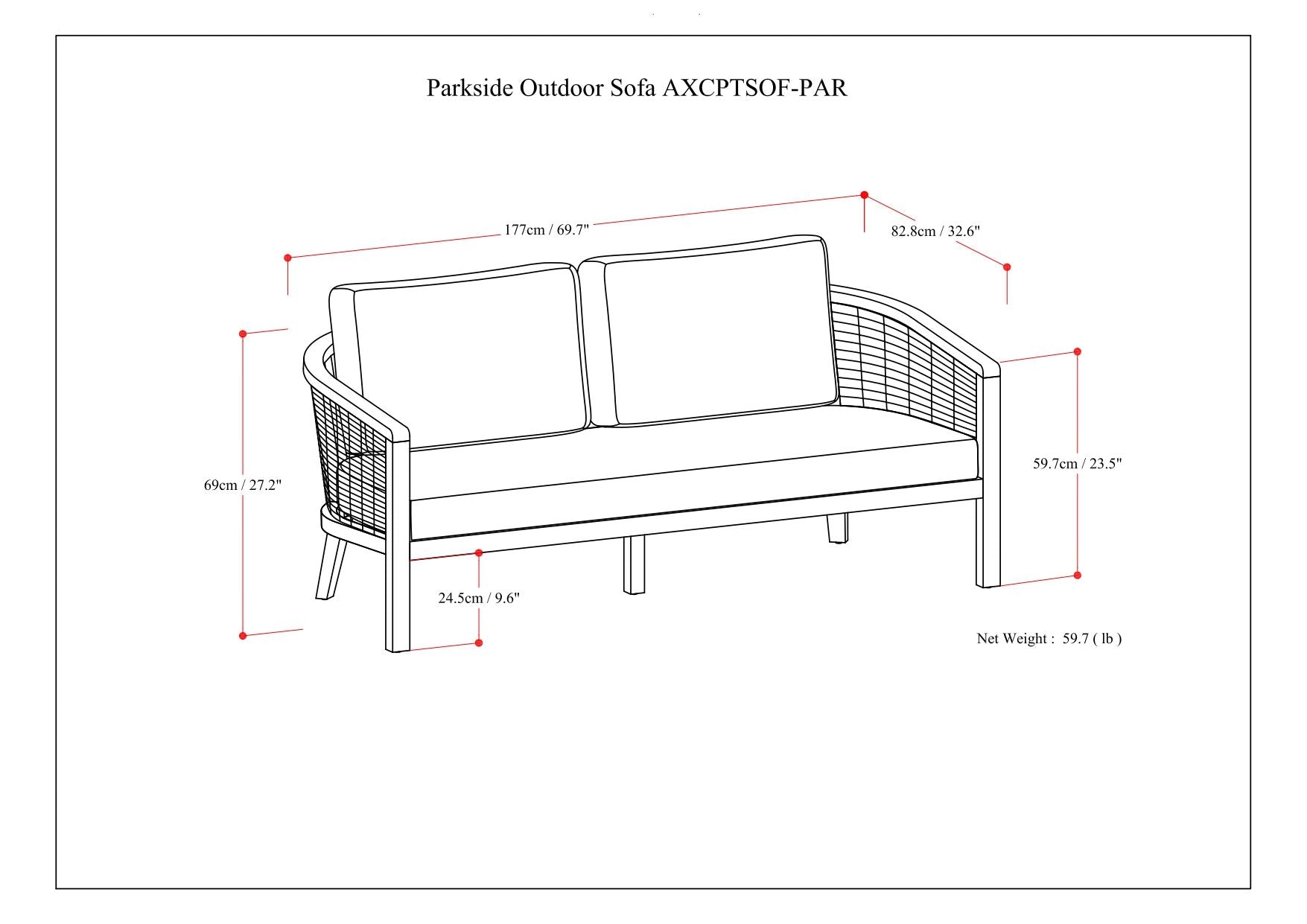 Parkside Outdoor Sofa AXCPTSOF-PAR

177cm / 69.7"

82.8cm / 32.6"

69cm / 27.2"

59.7cm / 23.5"

24.5cm / 9.6"

Net Weight : 59.7 ( lb )