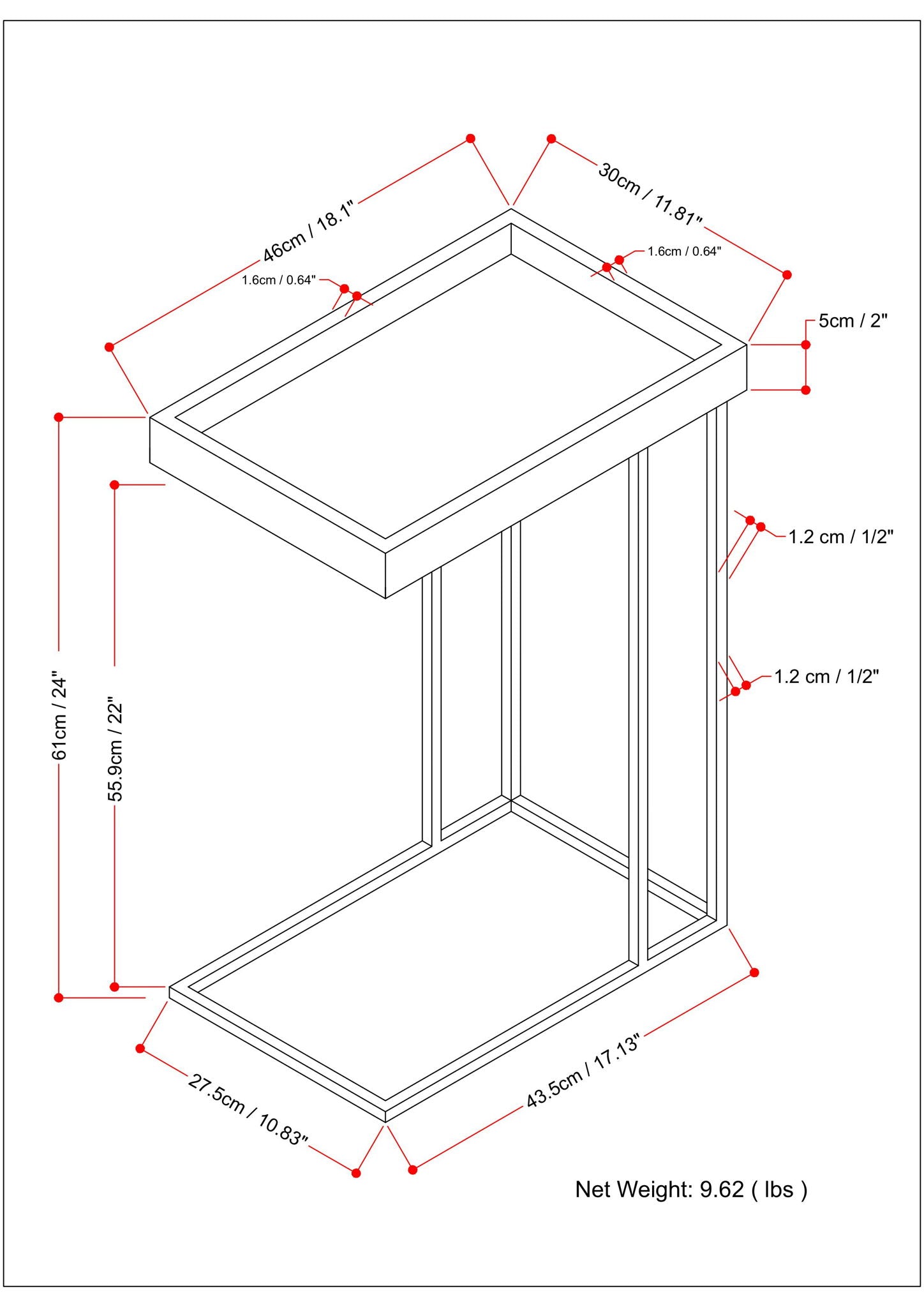 46cm / 18.1"

30cm / 11.81"

1.6cm / 0.64"

1.6cm / 0.64"

5cm / 2"

1.2 cm / 1/2"

1.2 cm / 1/2"

61cm / 24"

55.9cm / 22"

27.5cm / 10.83"

43.5cm / 17.13"

Net Weight: 9.62 ( lbs )