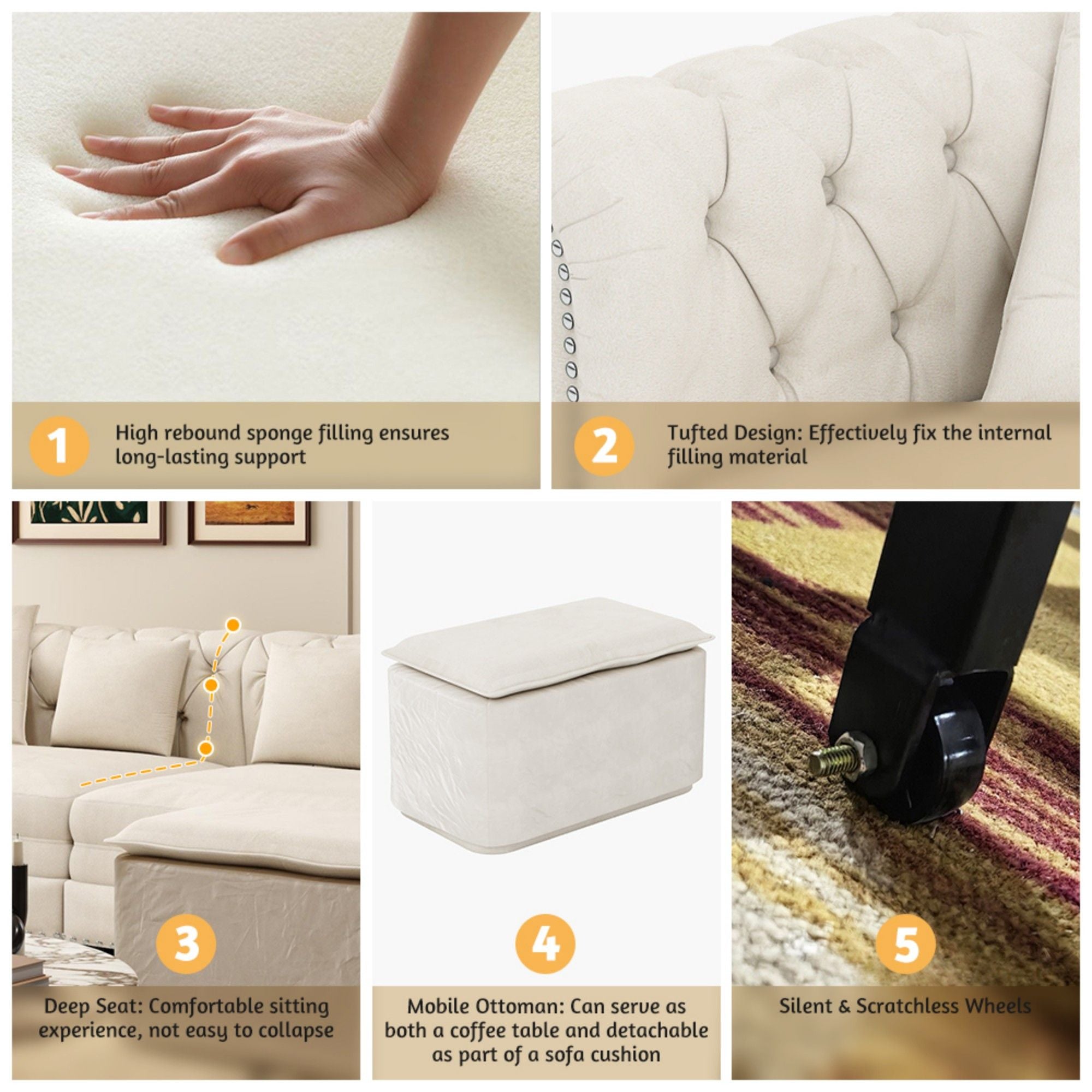 1

High rebound sponge filling ensures long-lasting support

2

Tufted Design: Effectively fix the internal filling material

3

Deep Seat: Comfortable sitting experience, not easy to collapse

4

Mobile Ottoman: Can serve as both a coffee table and detachable as part of a sofa cushion

5

Silent & Scratchless Wheels