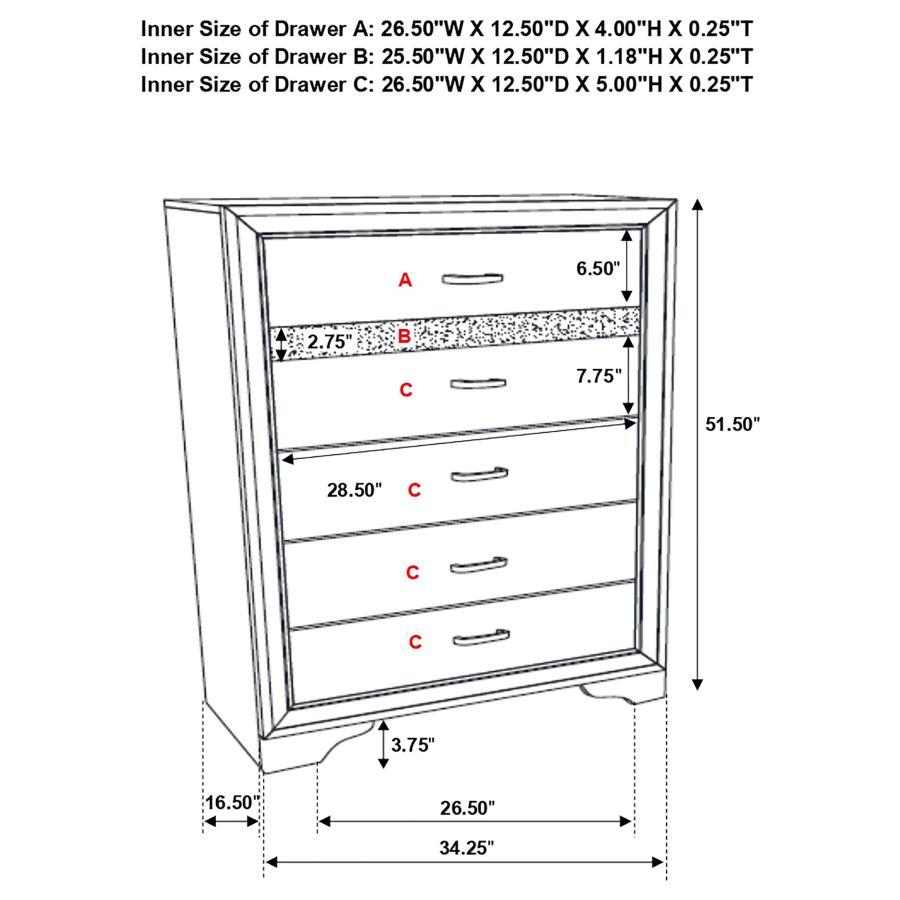 Inner Size of Drawer A: 26.50"W X 12.50"D X 4.00"H X 0.25"T
Inner Size of Drawer B: 25.50"W X 12.50"D X 1.18"H X 0.25"T
Inner Size of Drawer C: 26.50"W X 12.50"D X 5.00"H X 0.25"T

A
6.50"
2.75"
B
C
7.75"
51.50"
28.50"
C
C
C
3.75"
16.50"
26.50"
34.25"