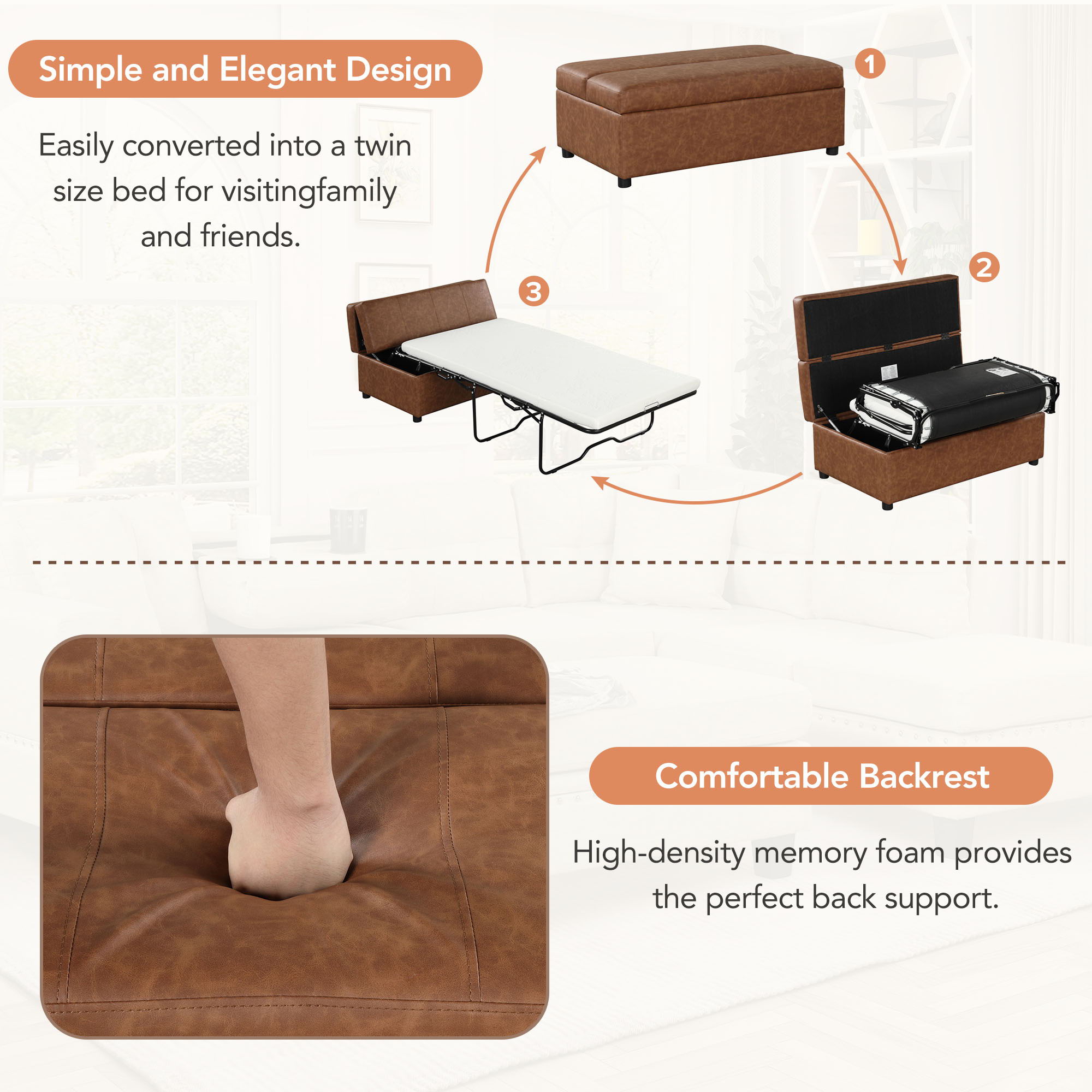 Simple and Elegant Design

Easily converted into a twin size bed for visitingfamily and friends.

1

2

3

Comfortable Backrest

High-density memory foam provides the perfect back support.