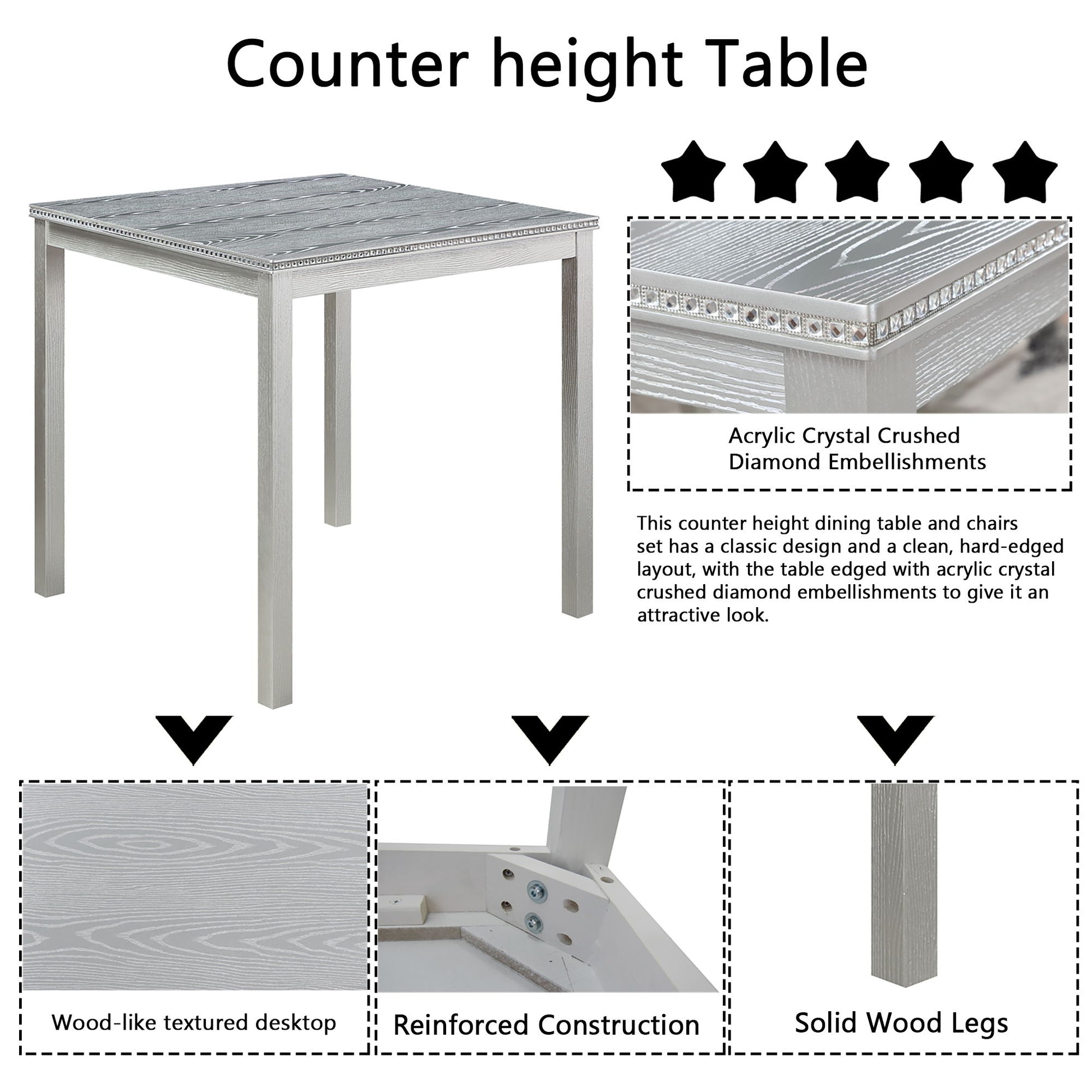 Counter height Table

Acrylic Crystal Crushed Diamond Embellishments

This counter height dining table and chairs set has a classic design and a clean, hard-edged layout, with the table edged with acrylic crystal crushed diamond embellishments to give it an attractive look.

Wood-like textured desktop

Reinforced Construction

Solid Wood Legs