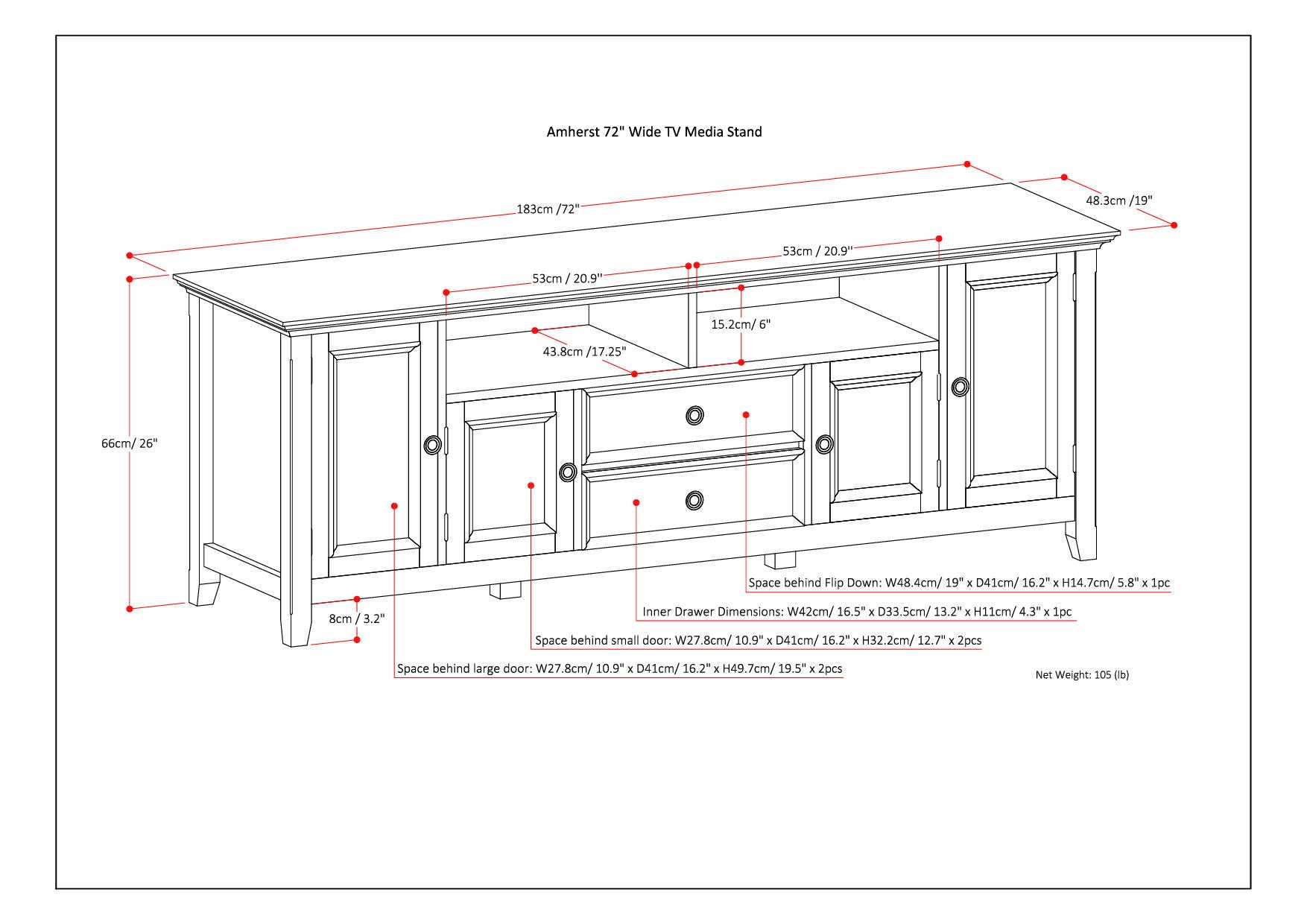 Amherst 72" Wide TV Media Stand

183cm /72"

48.3cm /19"

53cm / 20.9''

53cm / 20.9''

15.2cm/ 6"

43.8cm /17.25"

66cm/ 26"

8cm / 3.2"

Space behind Flip Down: W48.4cm/ 19" x D41cm/ 16.2" x H14.7cm/ 5.8" x 1pc

Inner Drawer Dimensions: W42cm/ 16.5" x D33.5cm/ 13.2" x H11cm/ 4.3" x 1pc

Space behind small door: W27.8cm/ 10.9" x D41cm/ 16.2" x H32.2cm/ 12.7" x 2pcs

Space behind large door: W27.8cm/ 10.9" x D41cm/ 16.2" x H49.7cm/ 19.5" x 2pcs

Net Weight: 105 (lb)